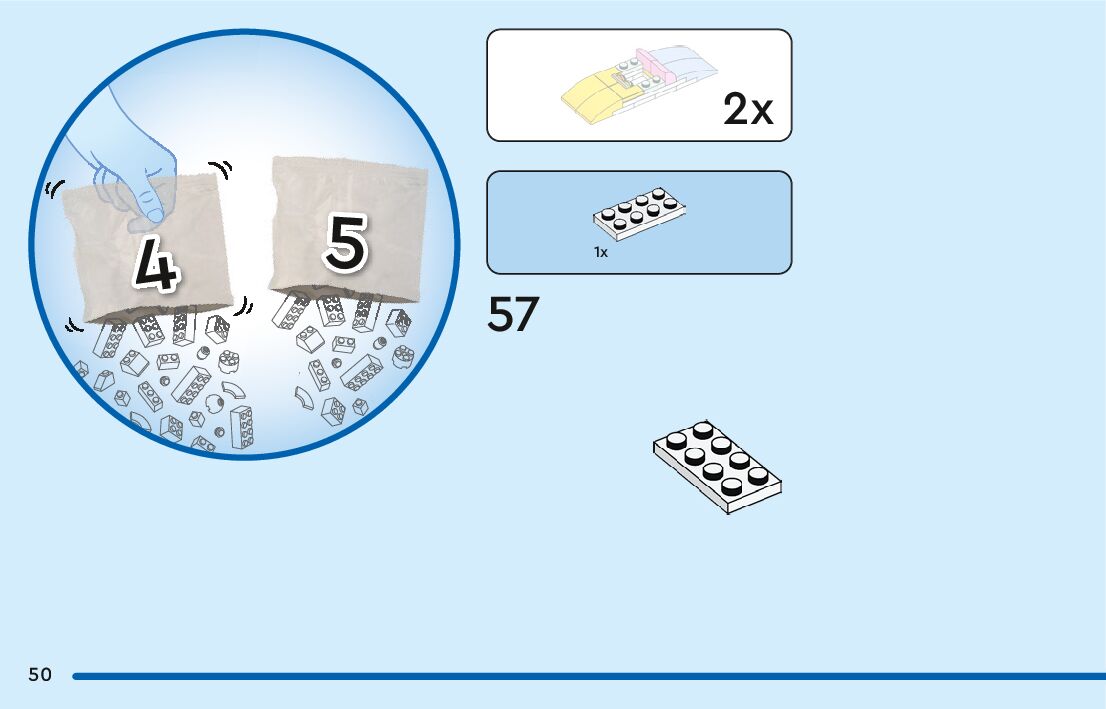 4

5

2x

1x

57

50