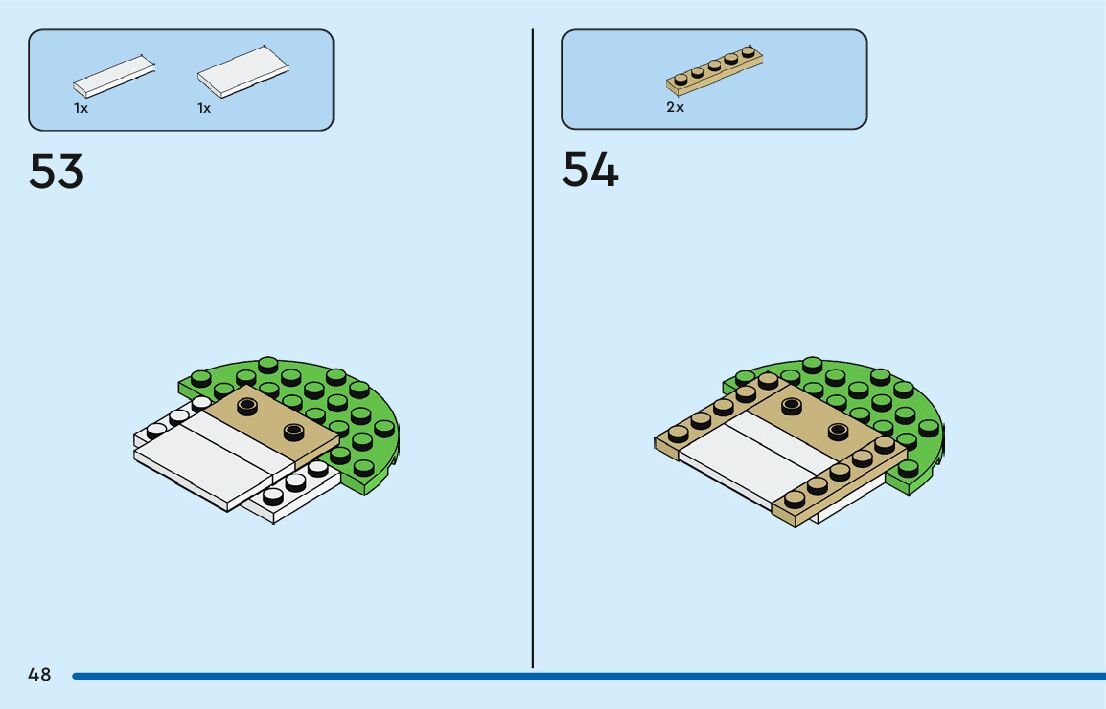 1x 1x

53

2x

54

48