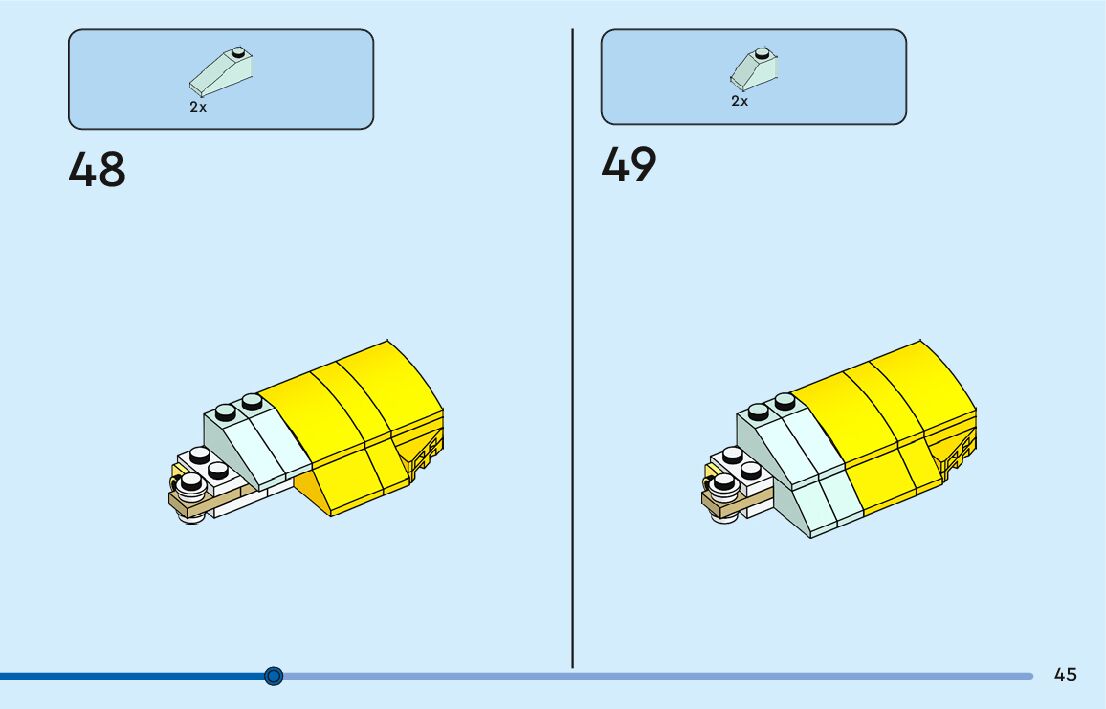 2x

48

2x

49

45