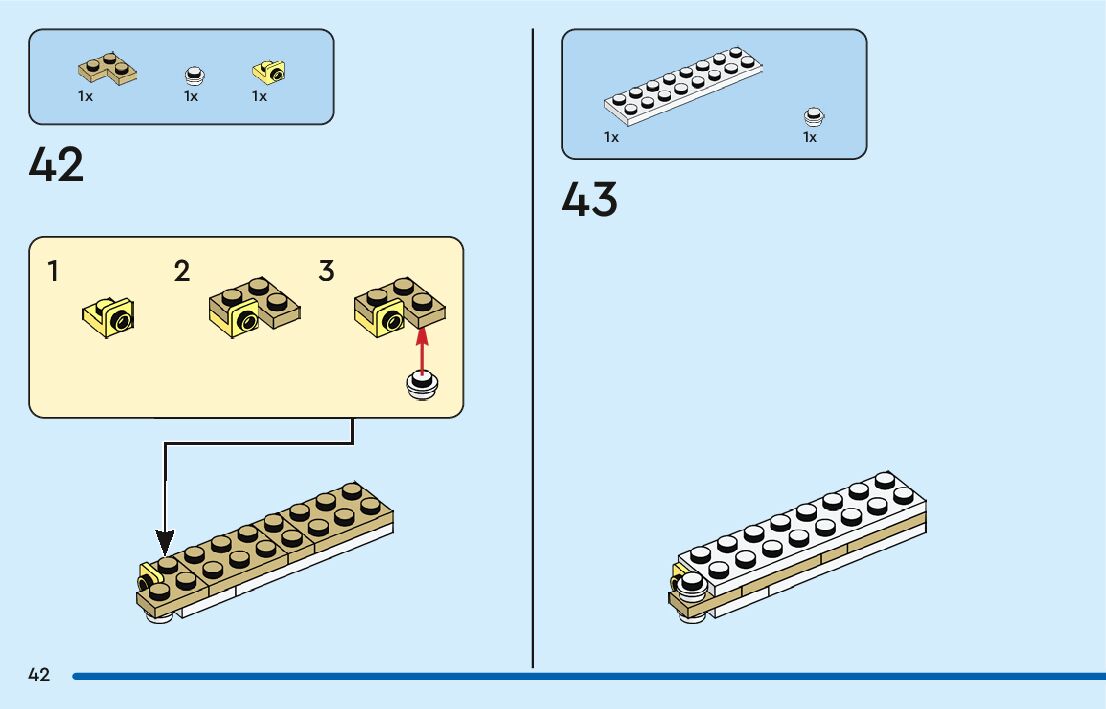 1x 1x 1x

42

1 2 3

1x 1x

43

42