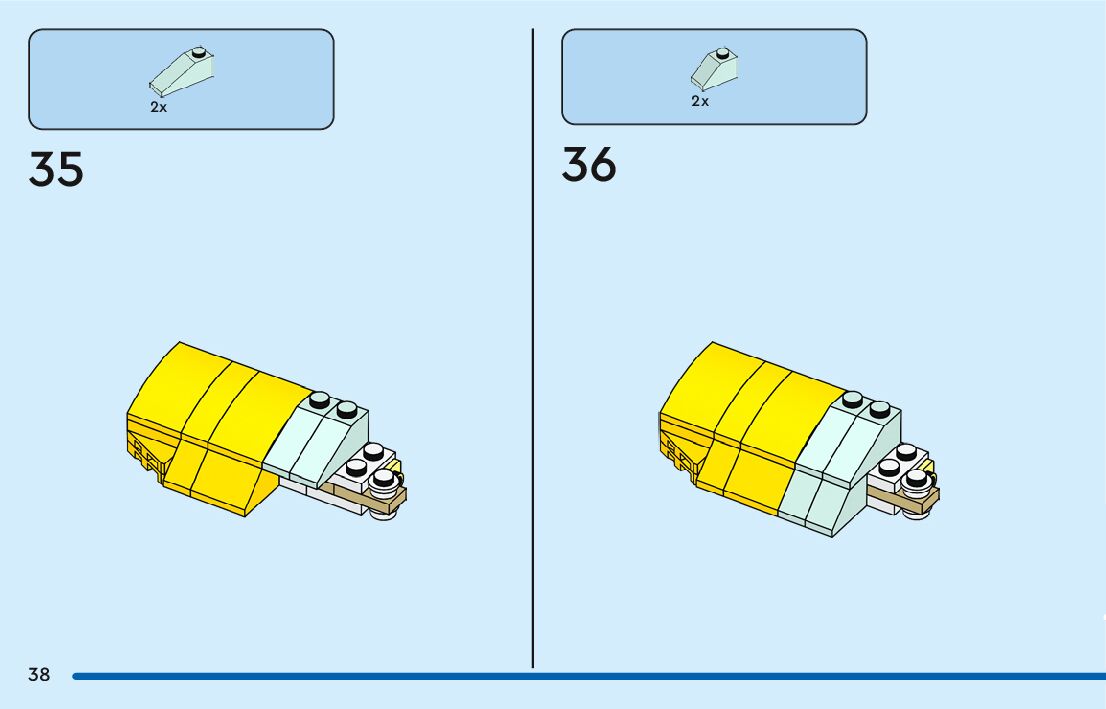 2x

35

2x

36

38