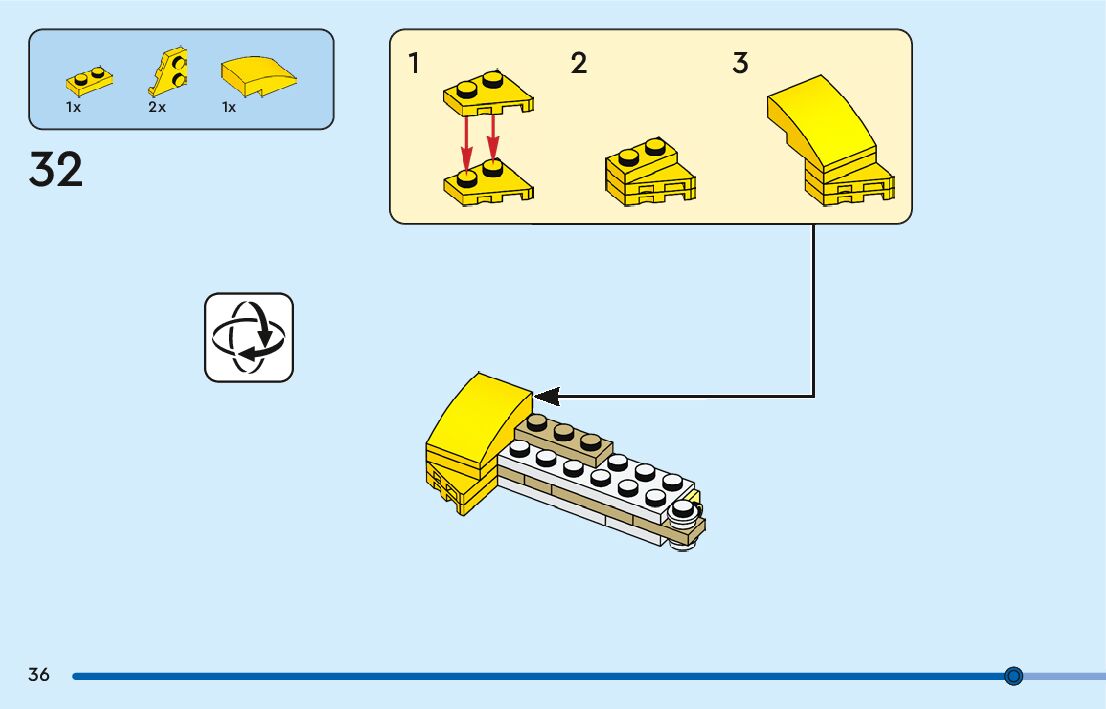 1x 2x 1x

32

1 2 3

36