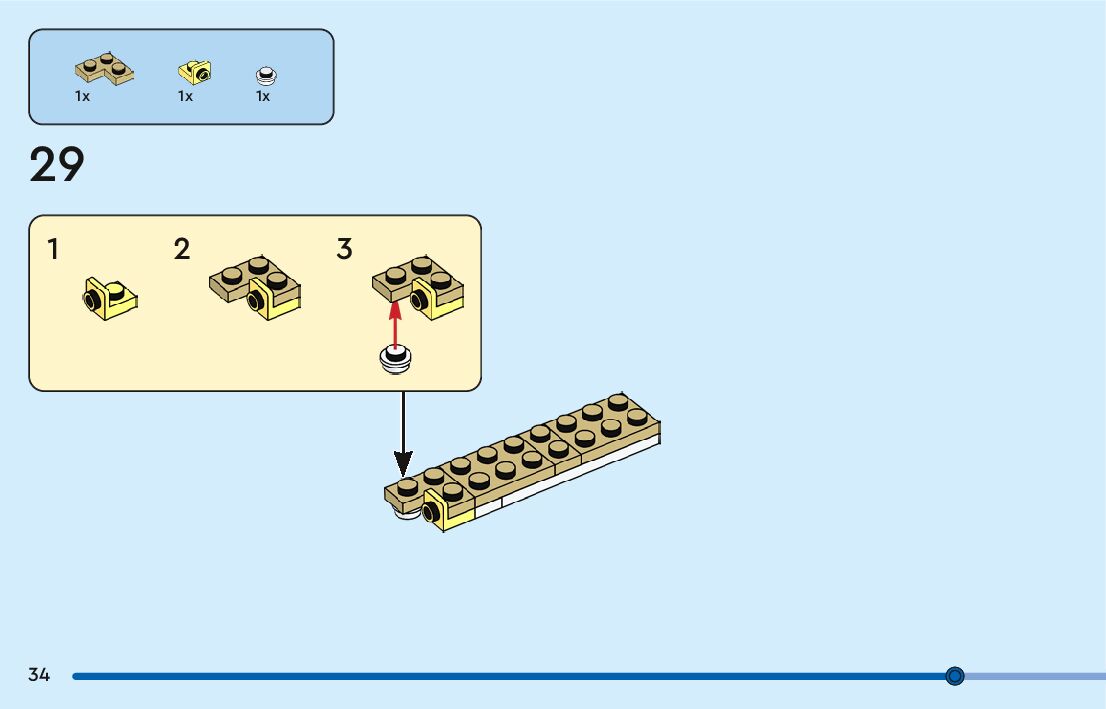 1x 1x 1x

29

1

2

3

34