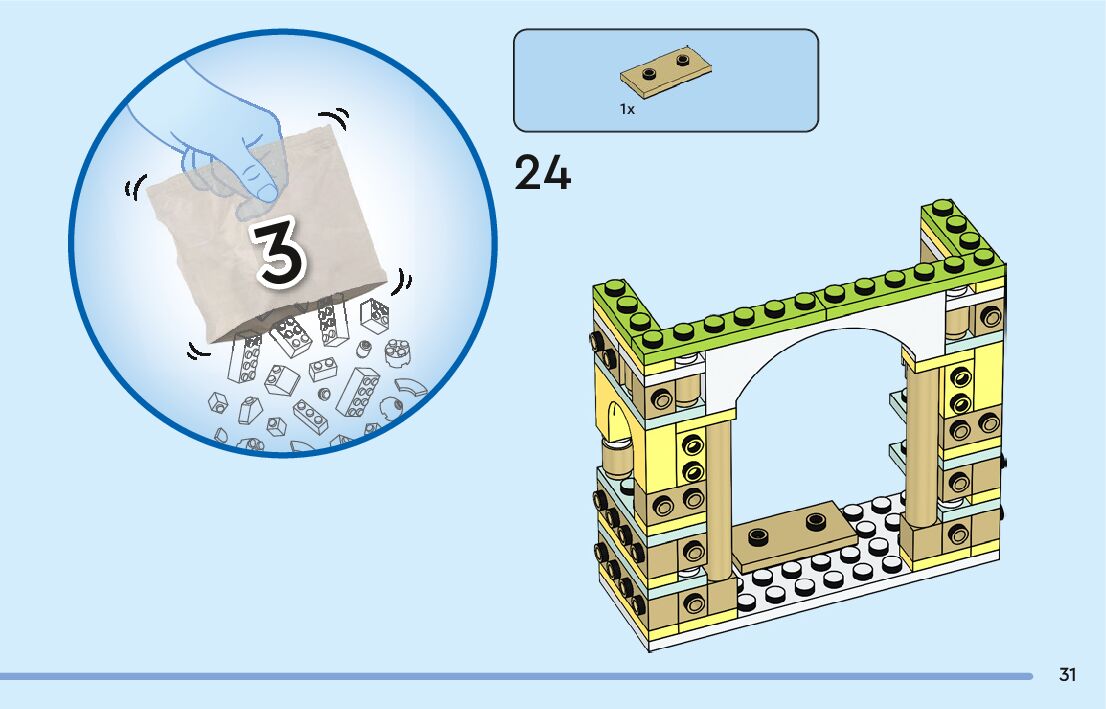 3

1x

24

31