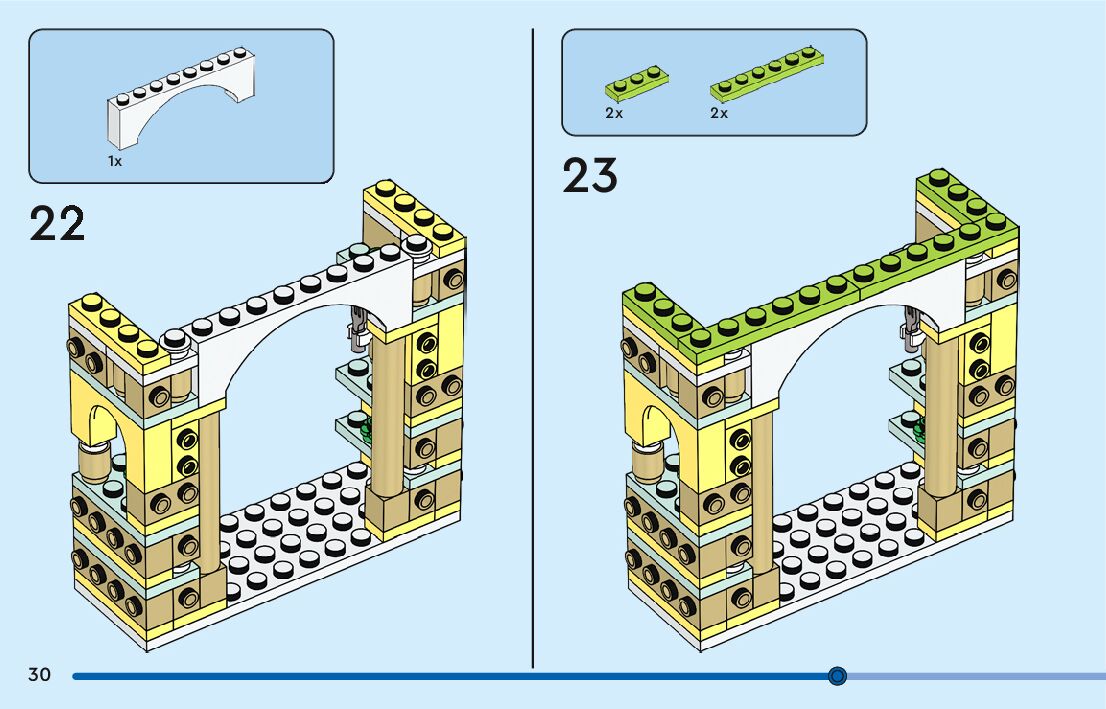 1x

22

2x 2x

23

30