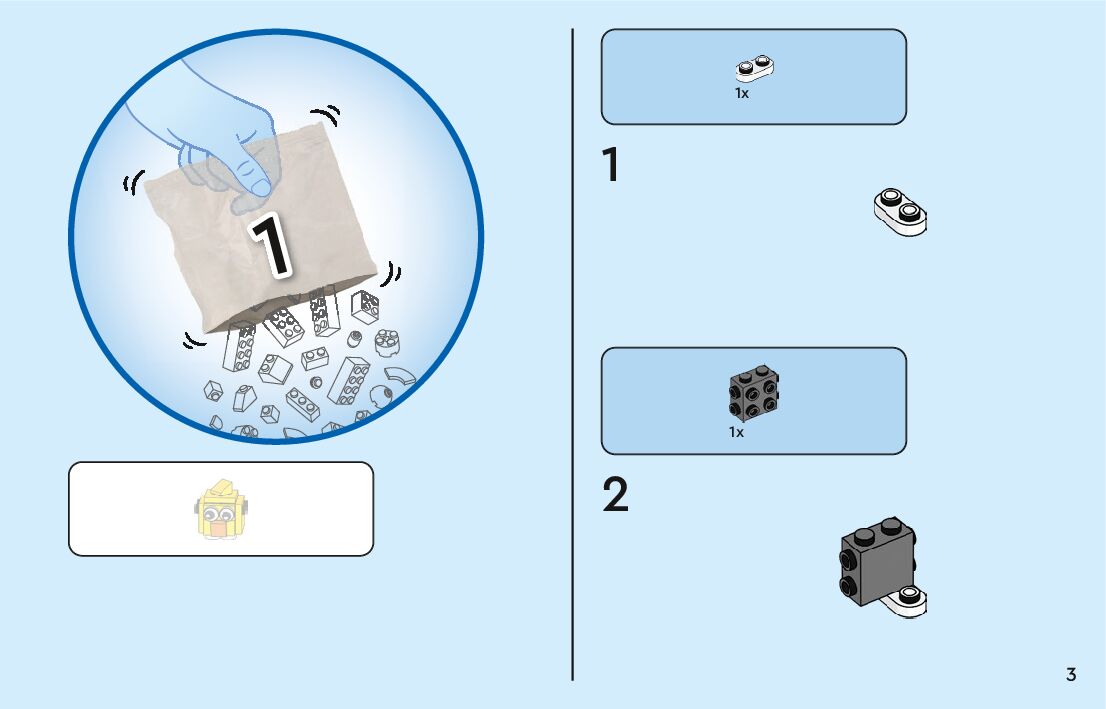 1

1x

1

1x

2

3