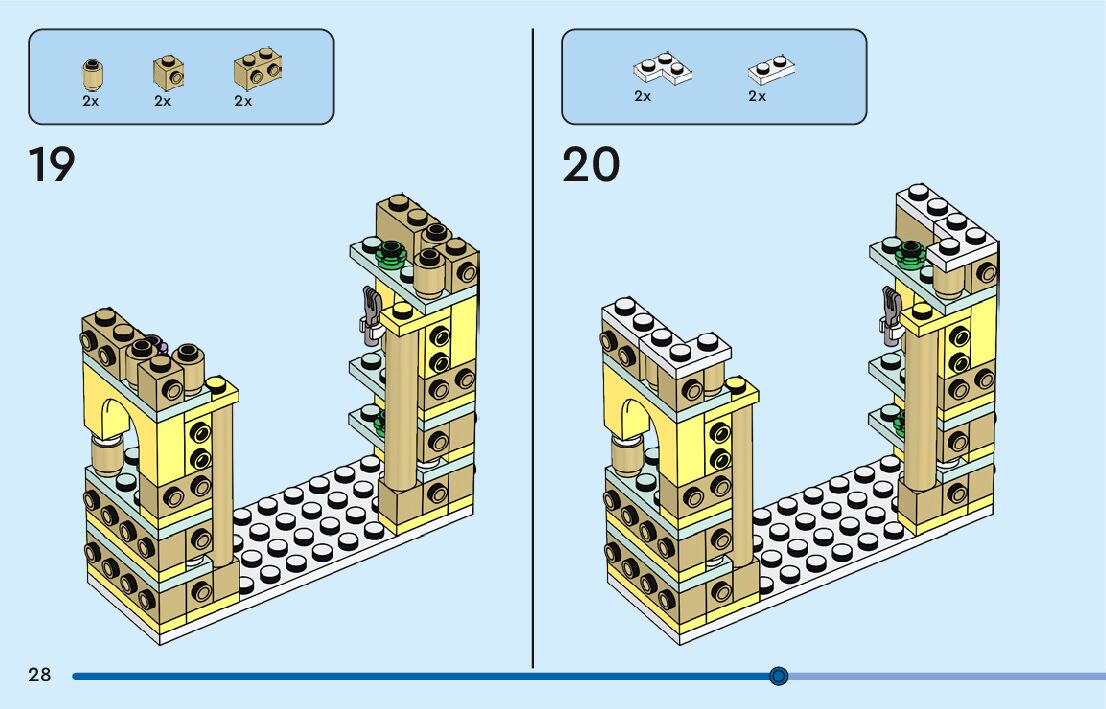 2x 2x 2x

19

2x 2x

20

28