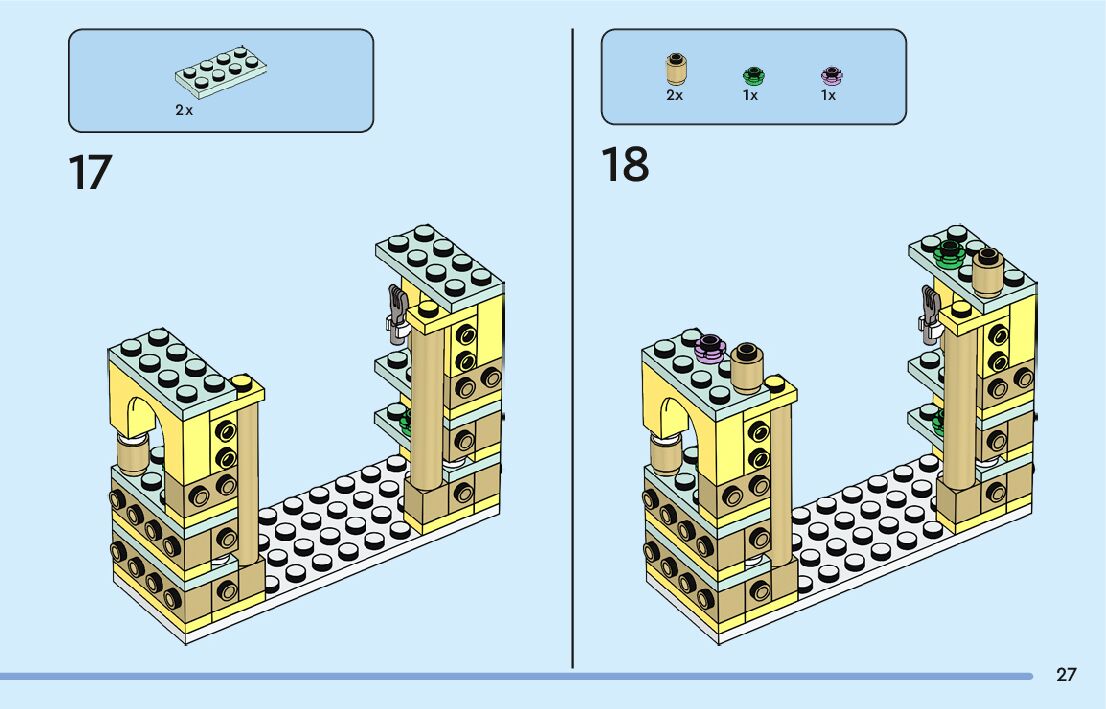 2x

17

2x 1x 1x

18

27