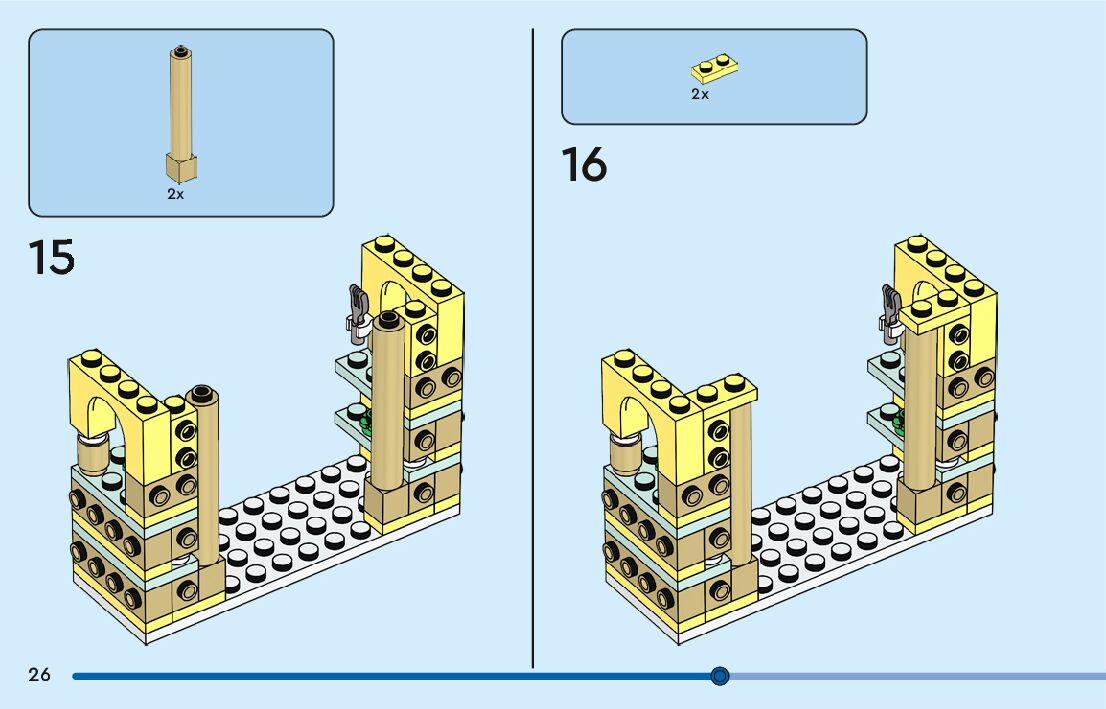 2x

15

2x

16

26