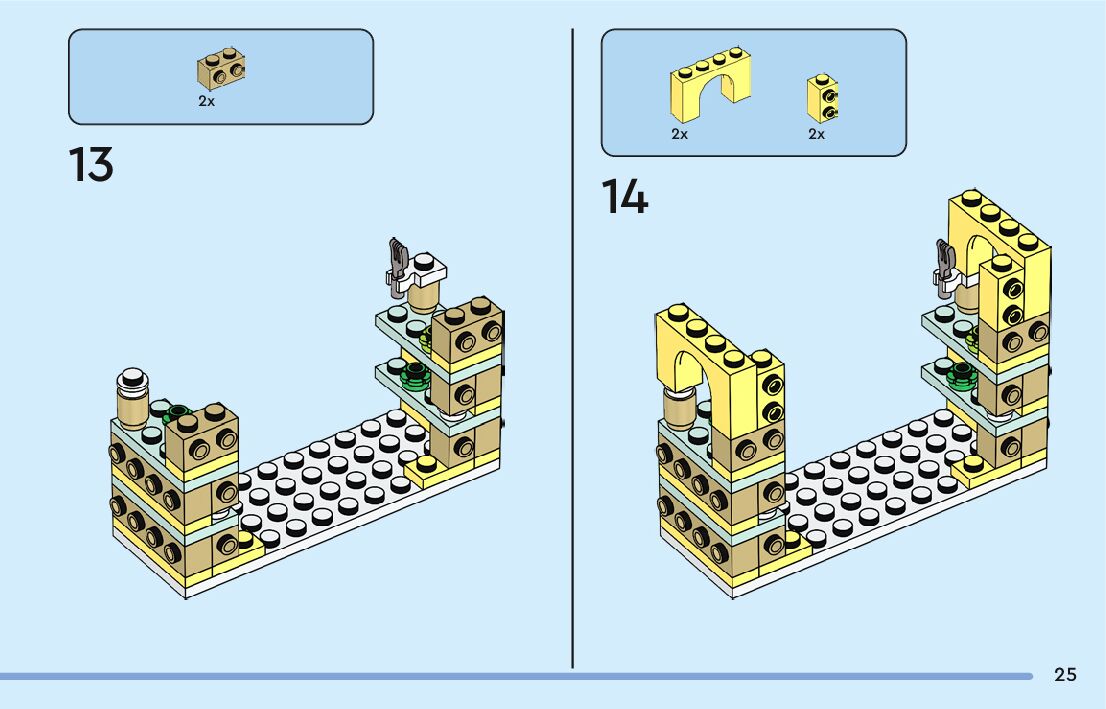 2x

13

2x

2x

14

25