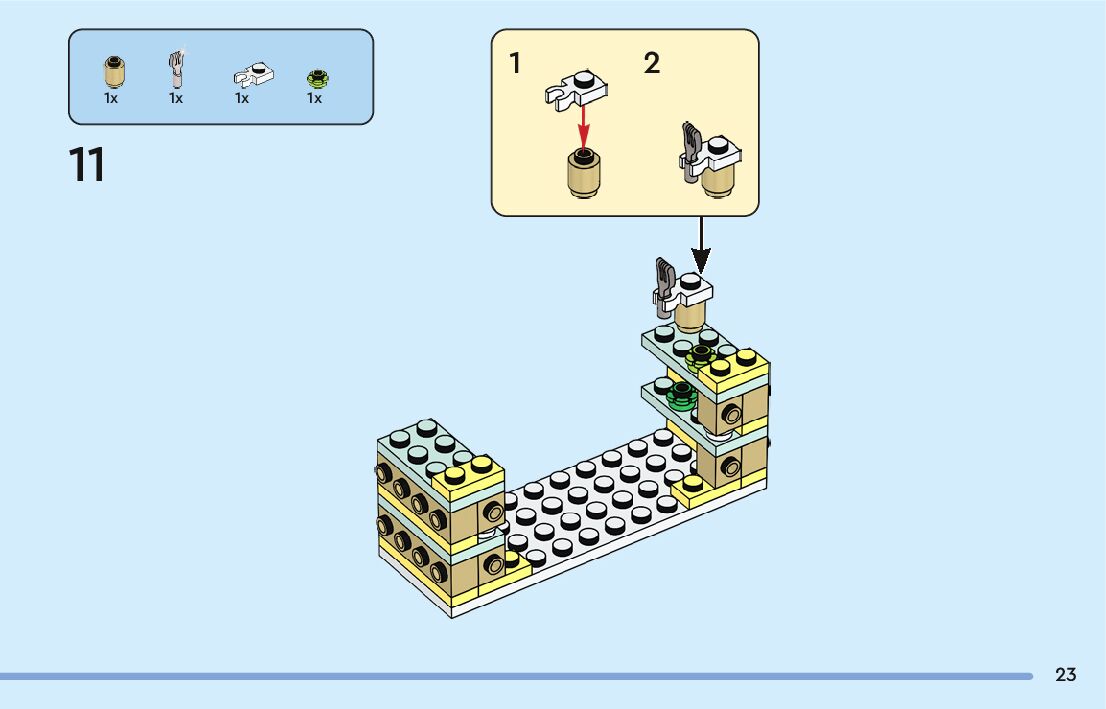 1x 1x 1x 1x

11

1 2

23