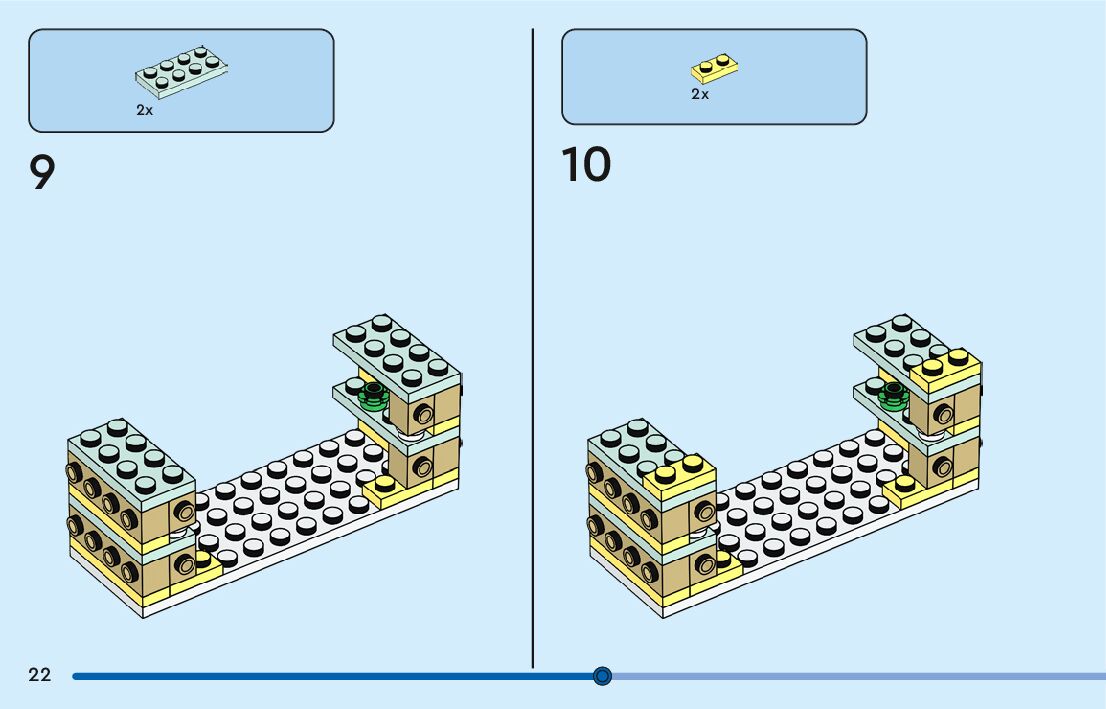 2x

9

2x

10

22