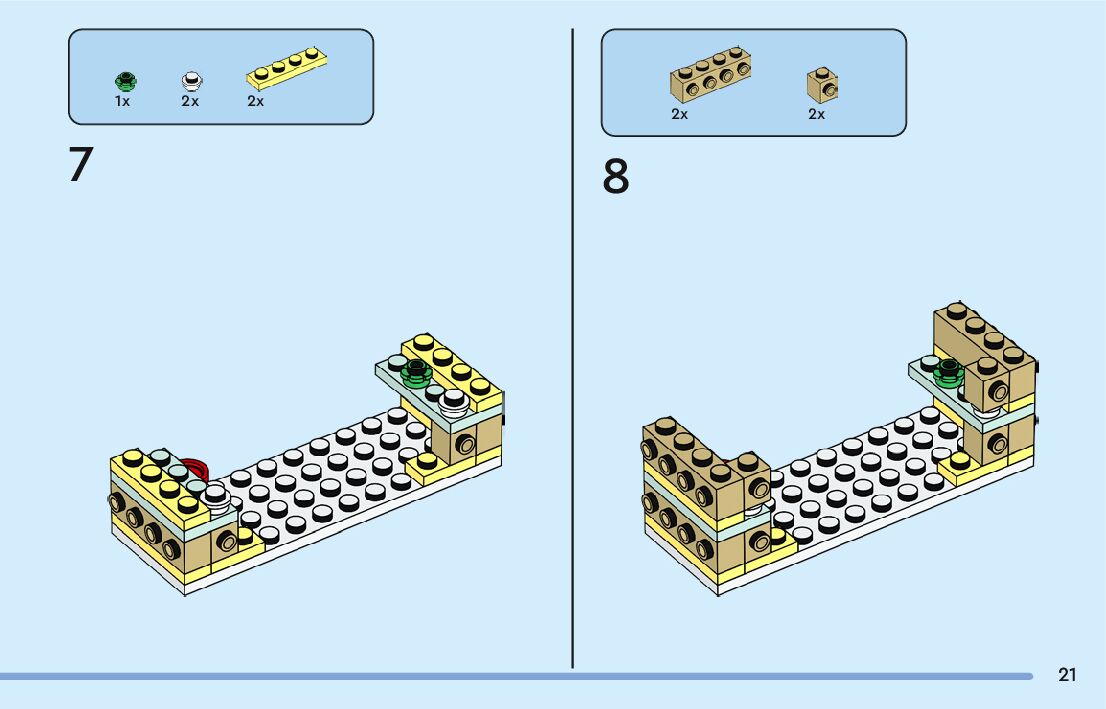 1x 2x 2x

7

2x 2x

8

21