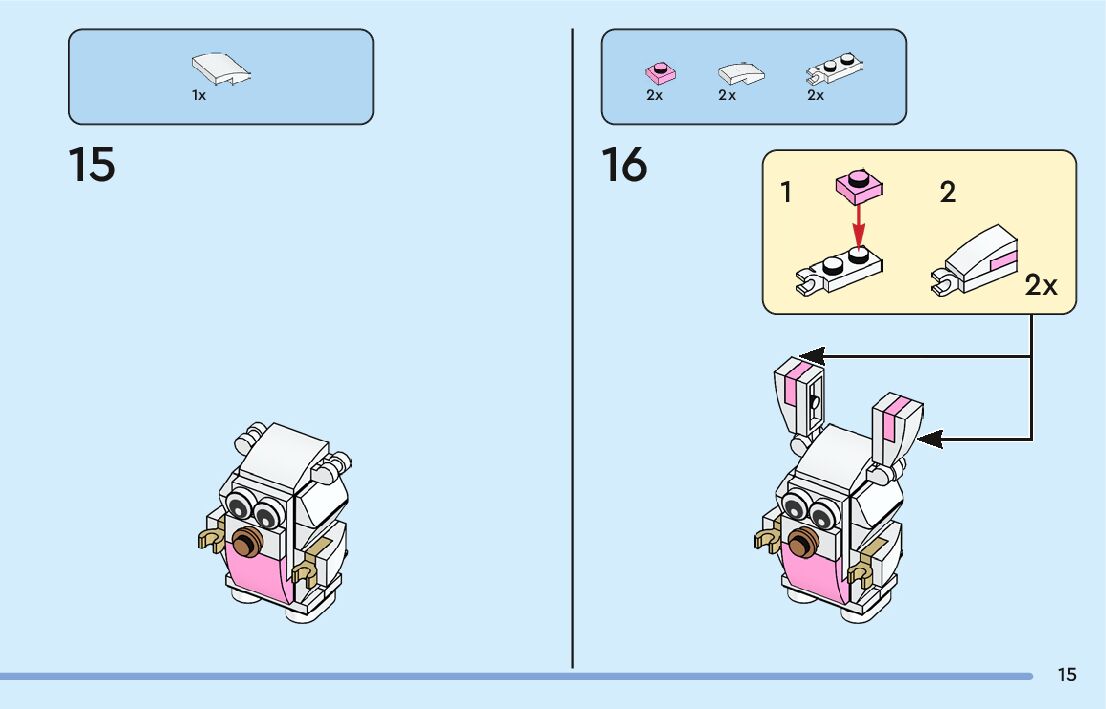 1x

15

2x 2x 2x

16

1

2

2x

15