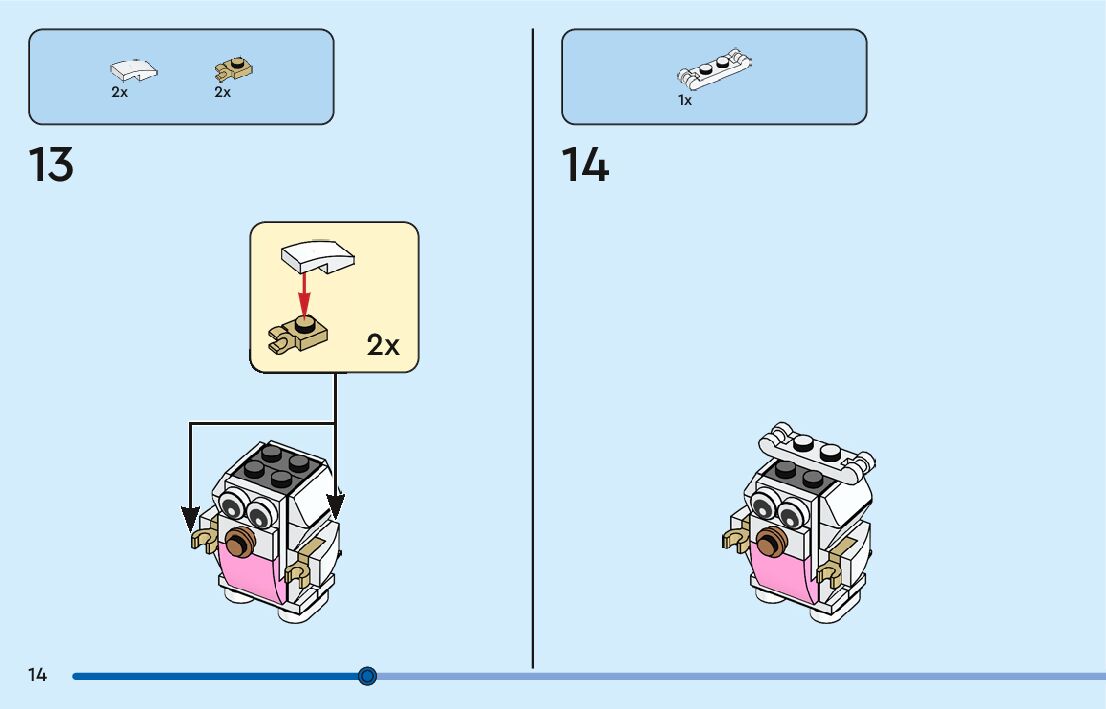 2x 2x

13

2x

1x

14

14