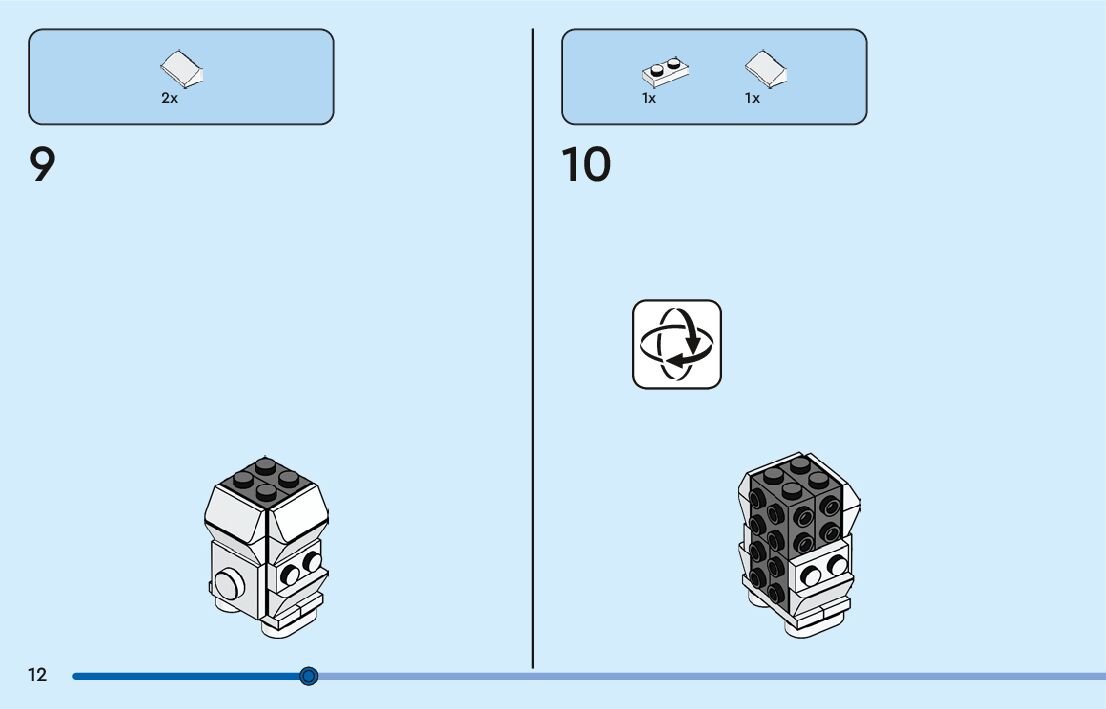 2x

9

1x 1x

10

12