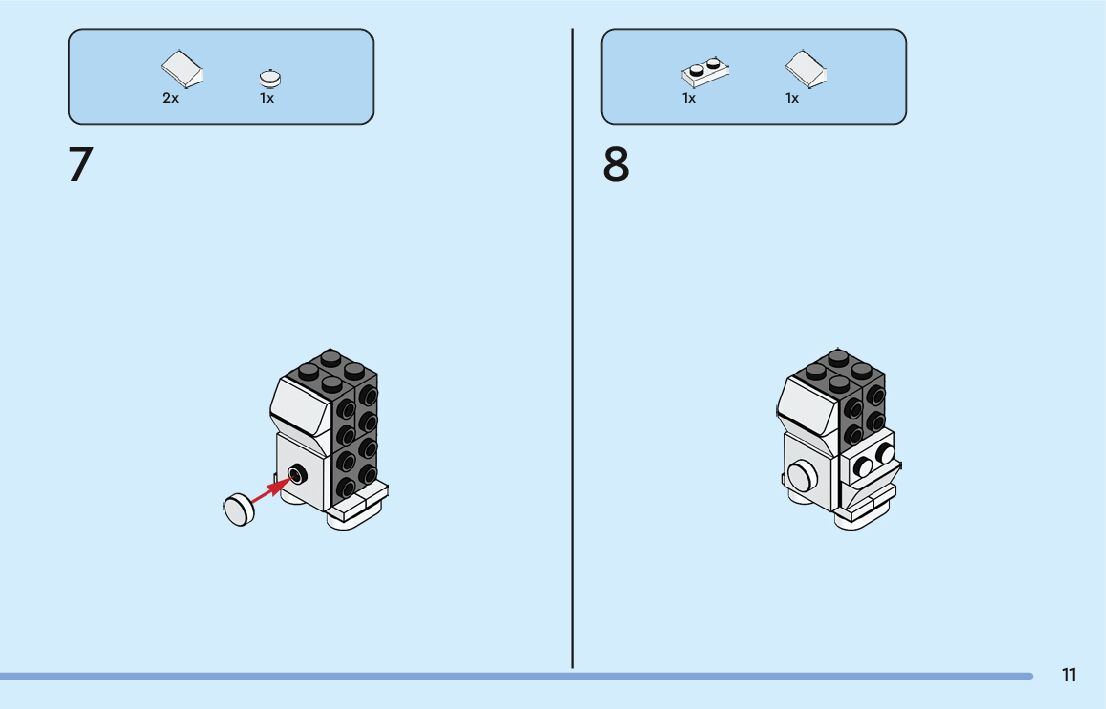 2x 1x

7

1x 1x

8

11