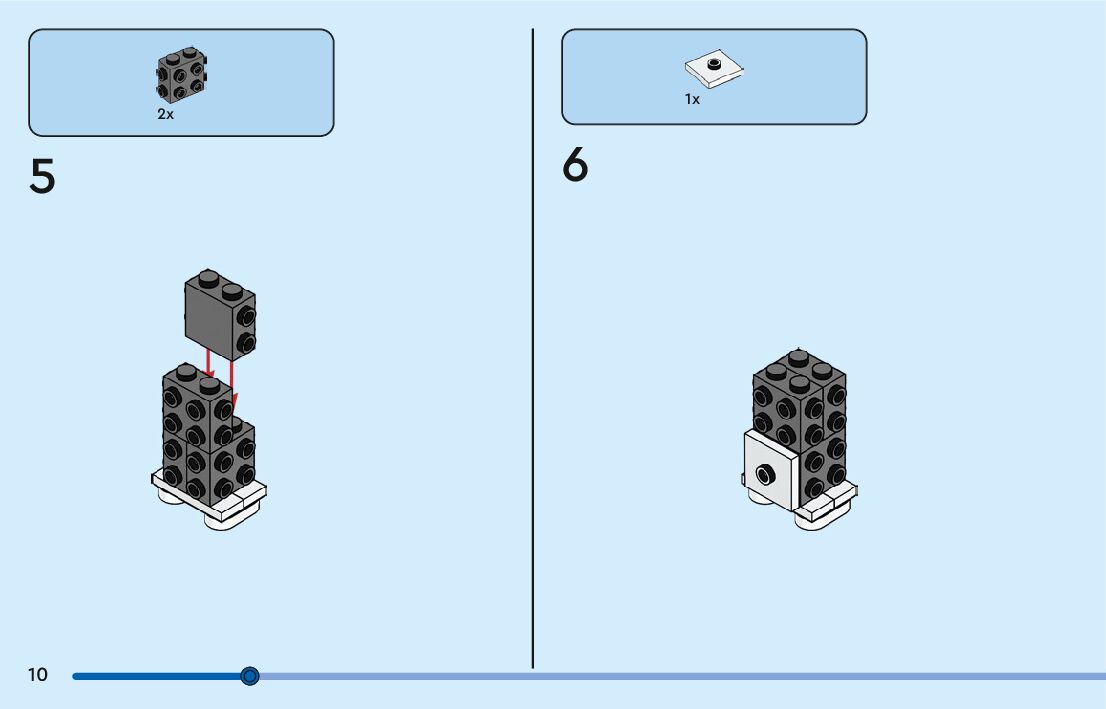 2x

5

1x

6

10