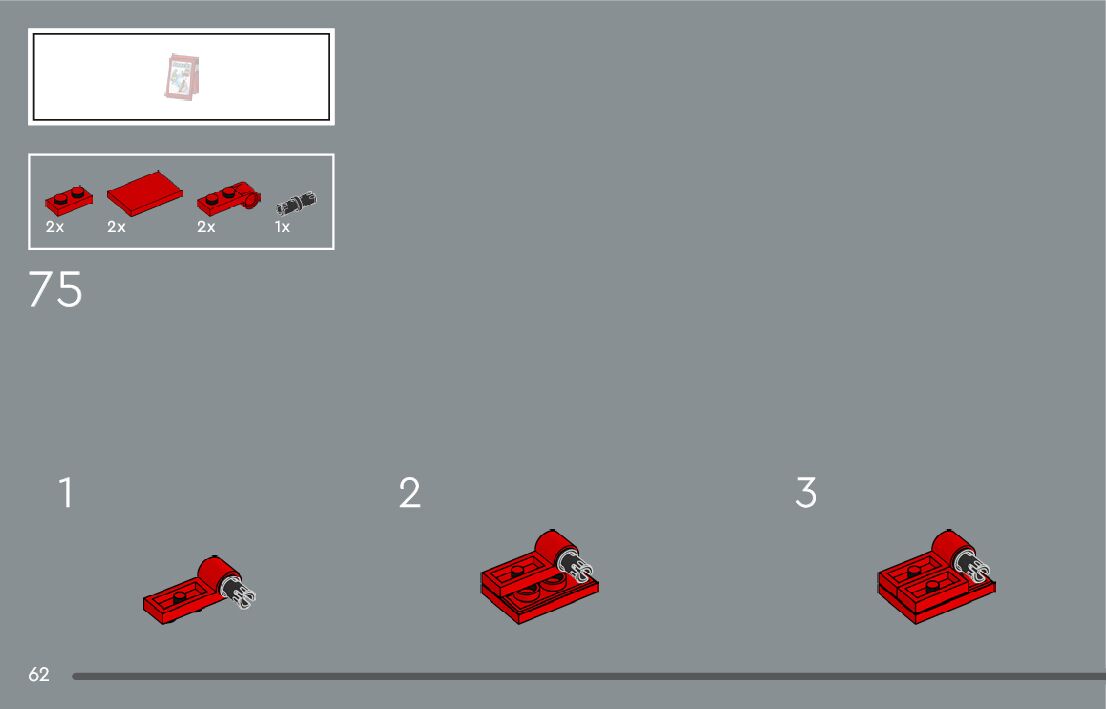 2x 2x 2x 1x

75

1

2

3

62