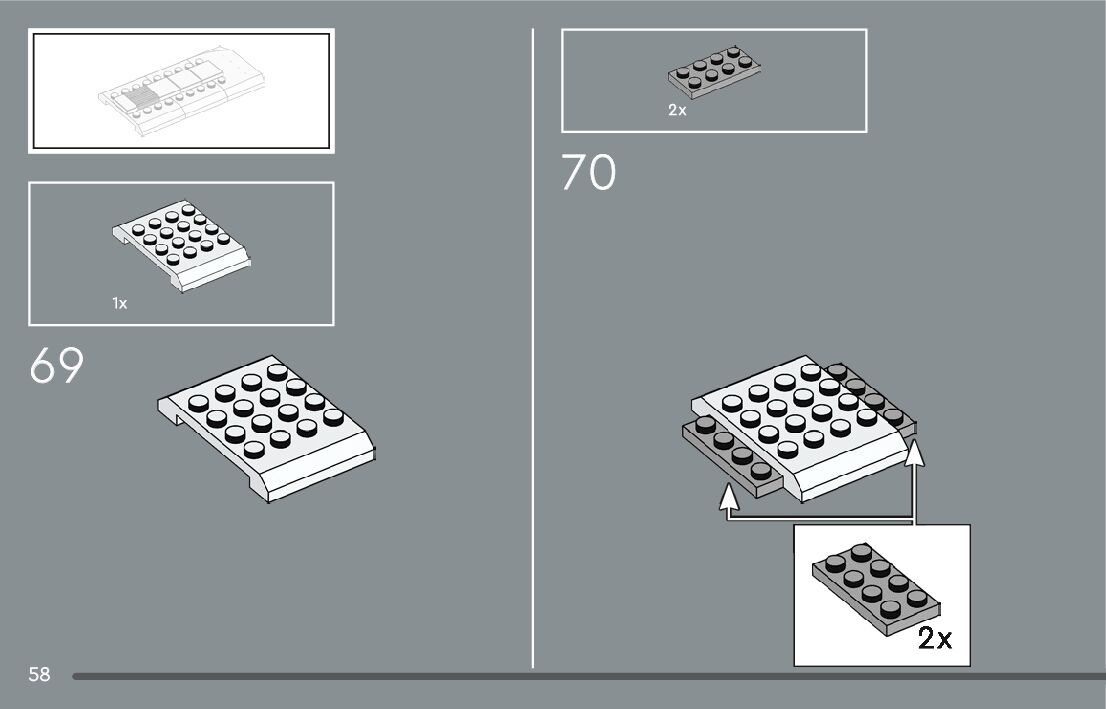 1x

69

2x

70

2x

58