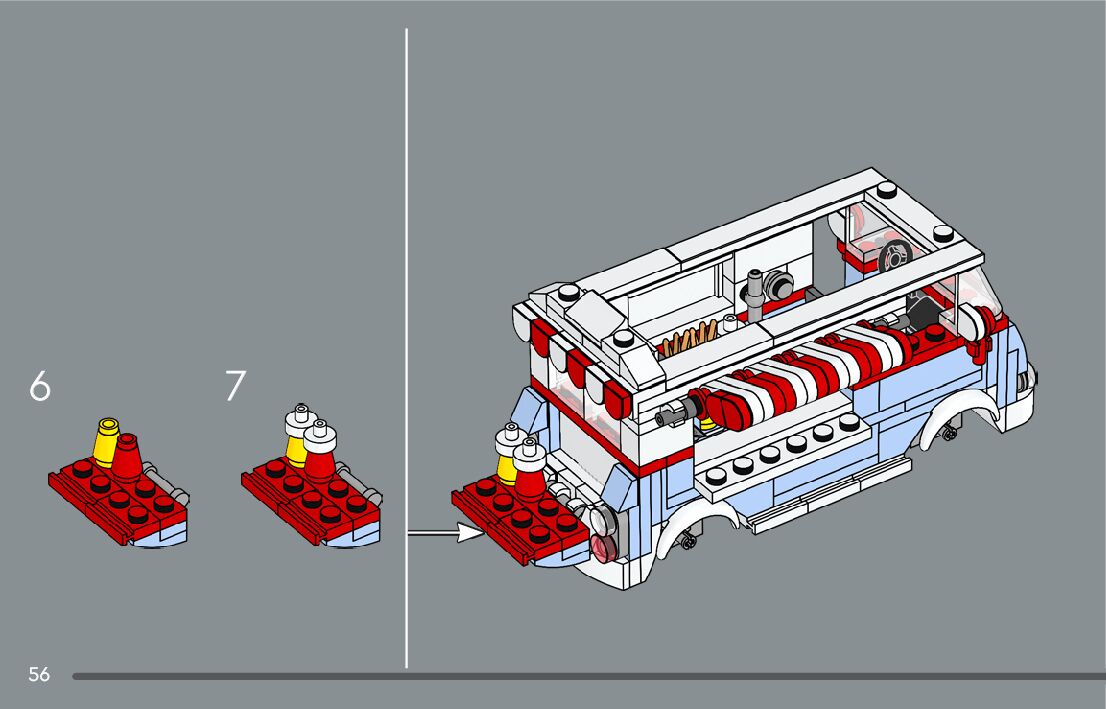 6

7

56