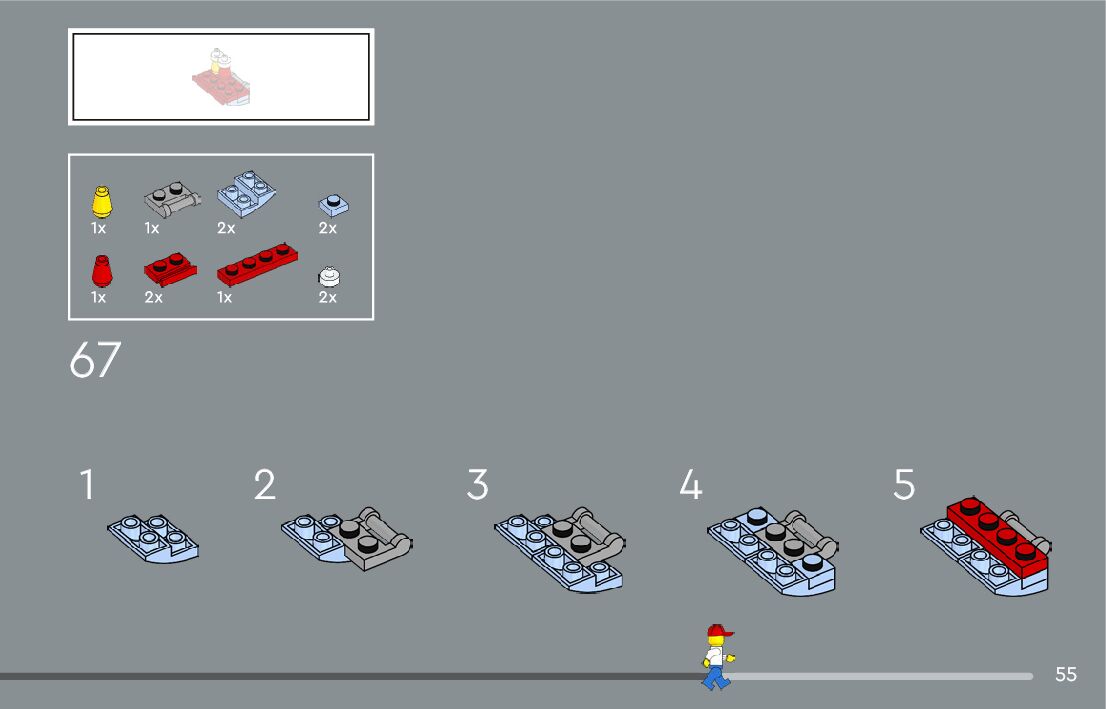 1x 1x 2x 2x
1x 2x 1x 2x

67

1
2
3
4
5

55