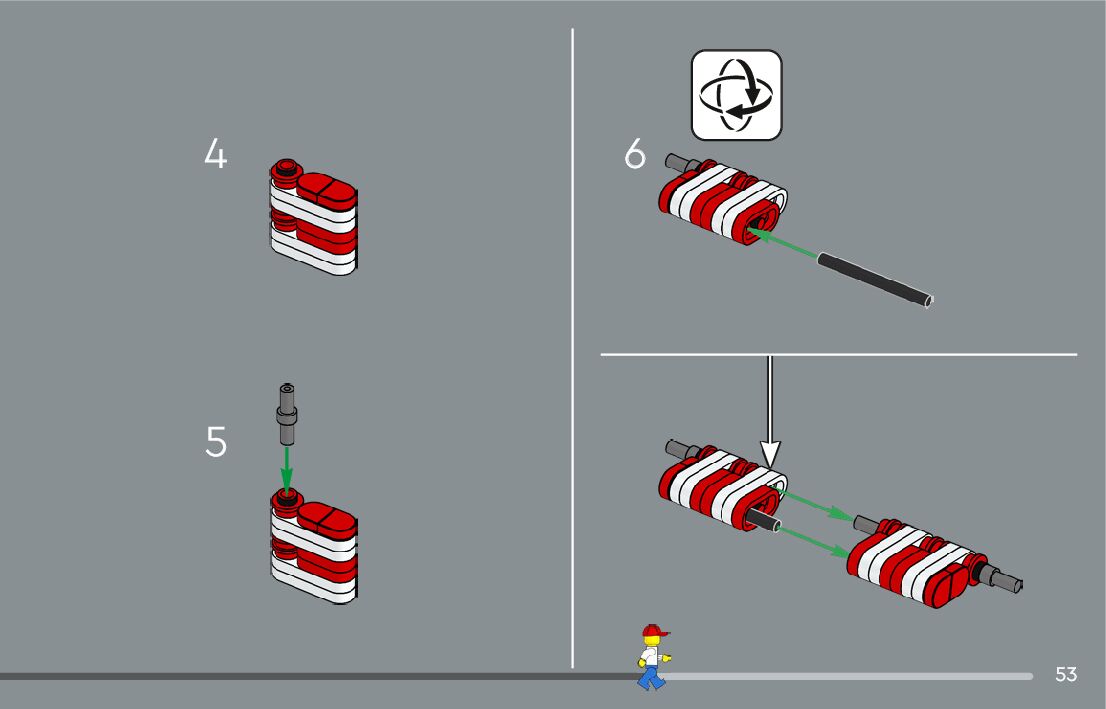 4

5

6

53