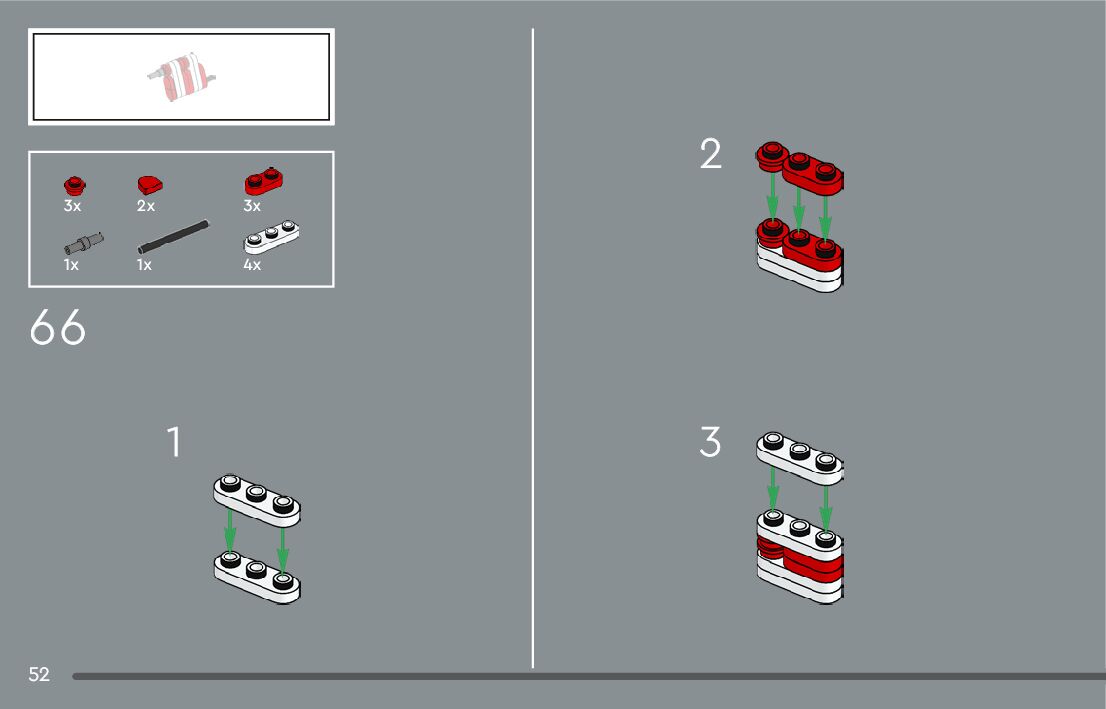 3x 2x 3x
1x 1x 4x

66

1

2

3

52