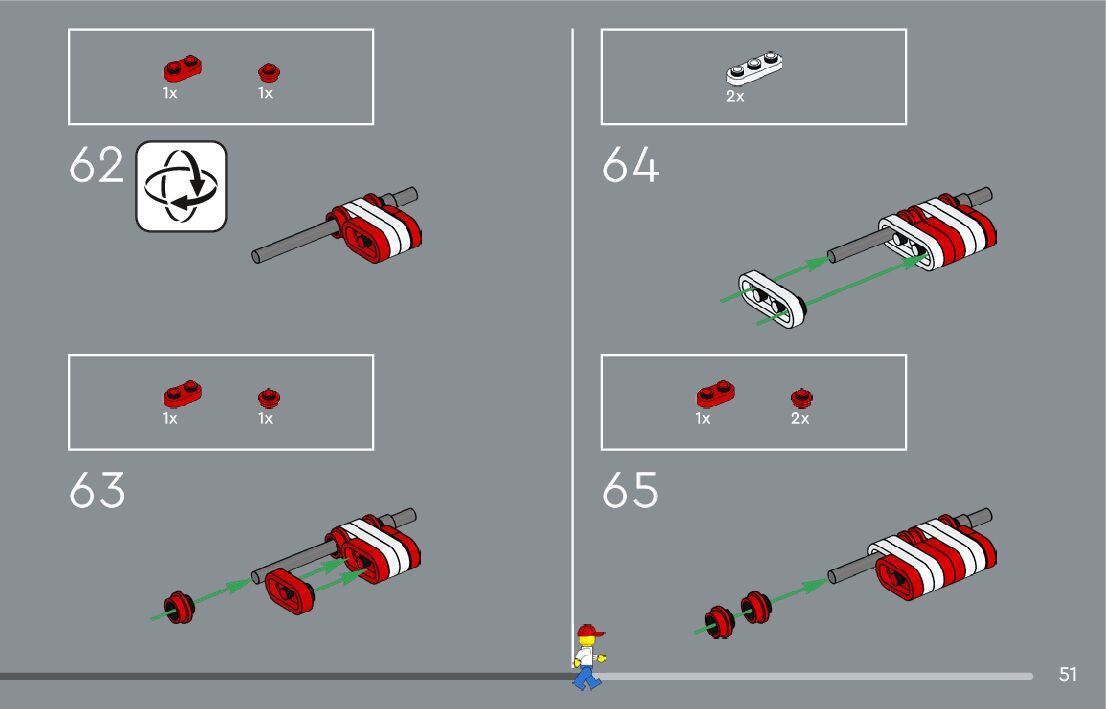 1x 1x

62

1x 1x

63

2x

64

1x 2x

65

51