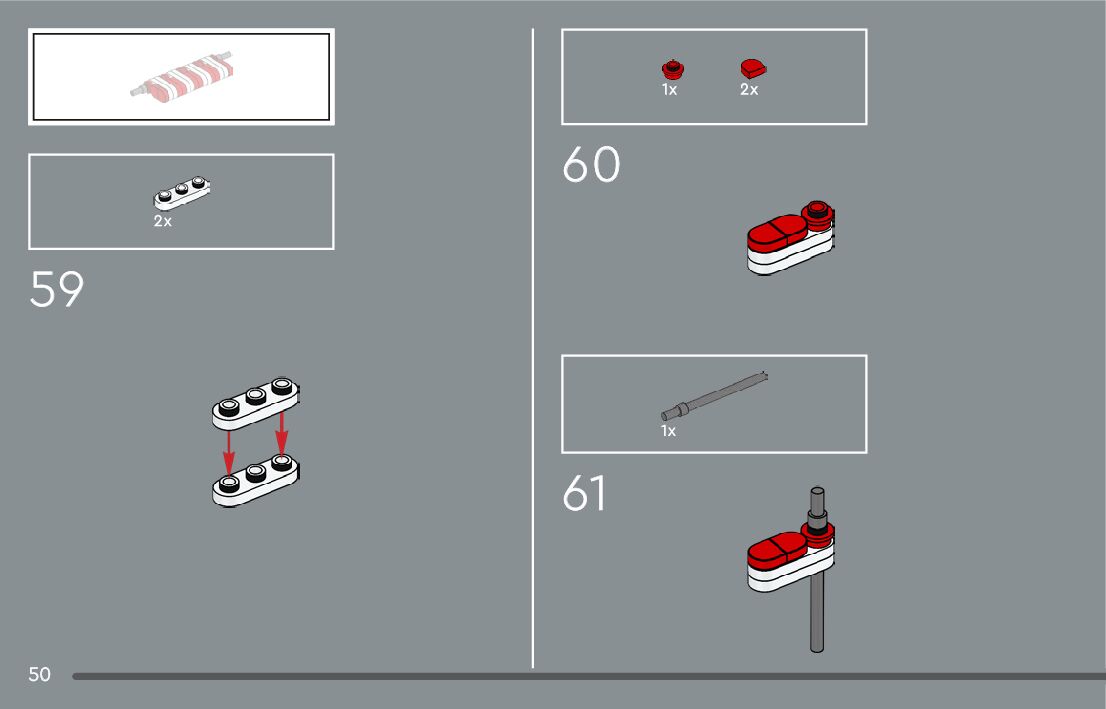 2x

59

1x 2x

60

1x

61

50