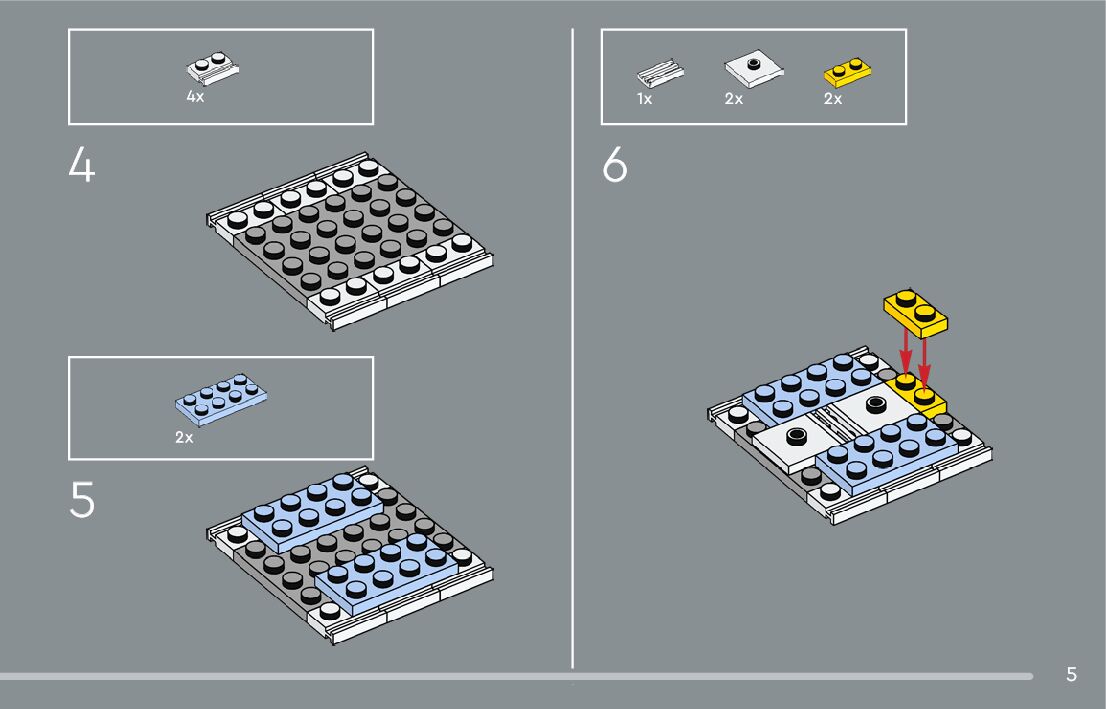 4x

4

2x

5

1x 2x 2x

6

5