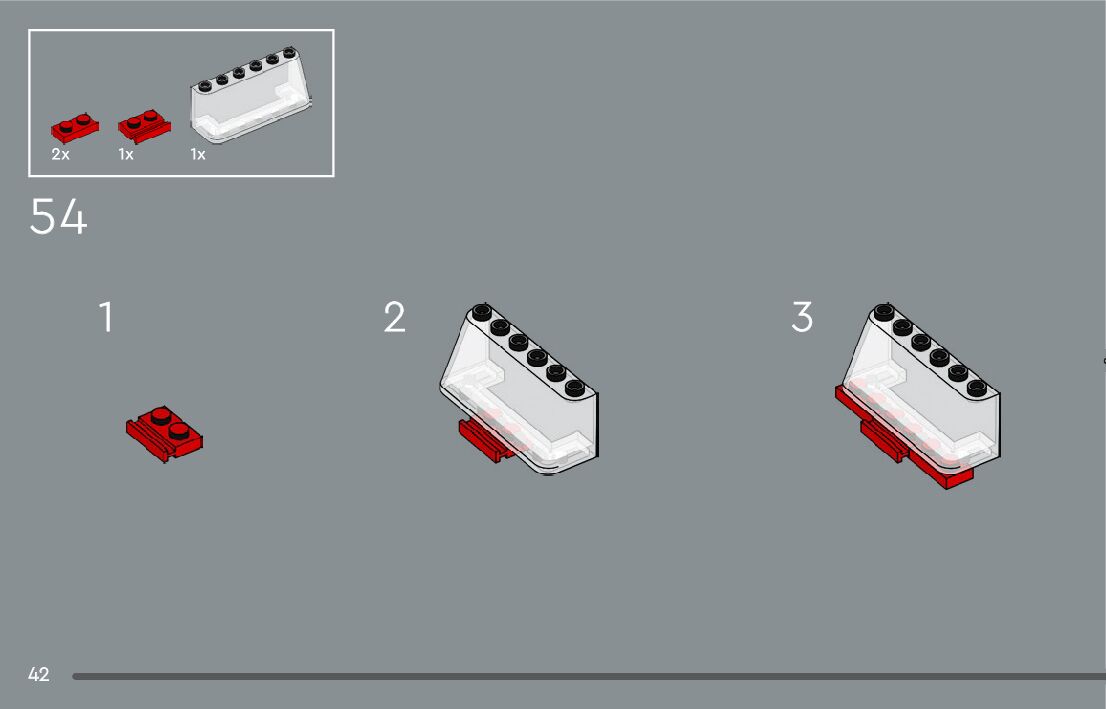 2x
1x
1x

54

1

2

3

42