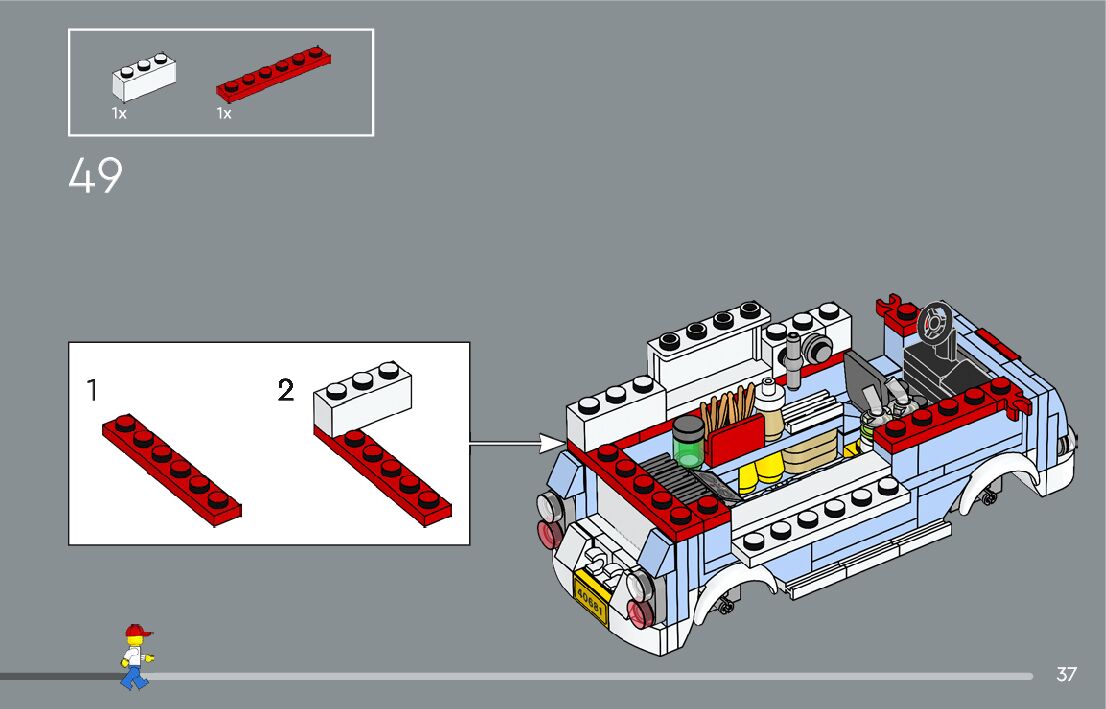 1x
1x

49

1

2

40681

37