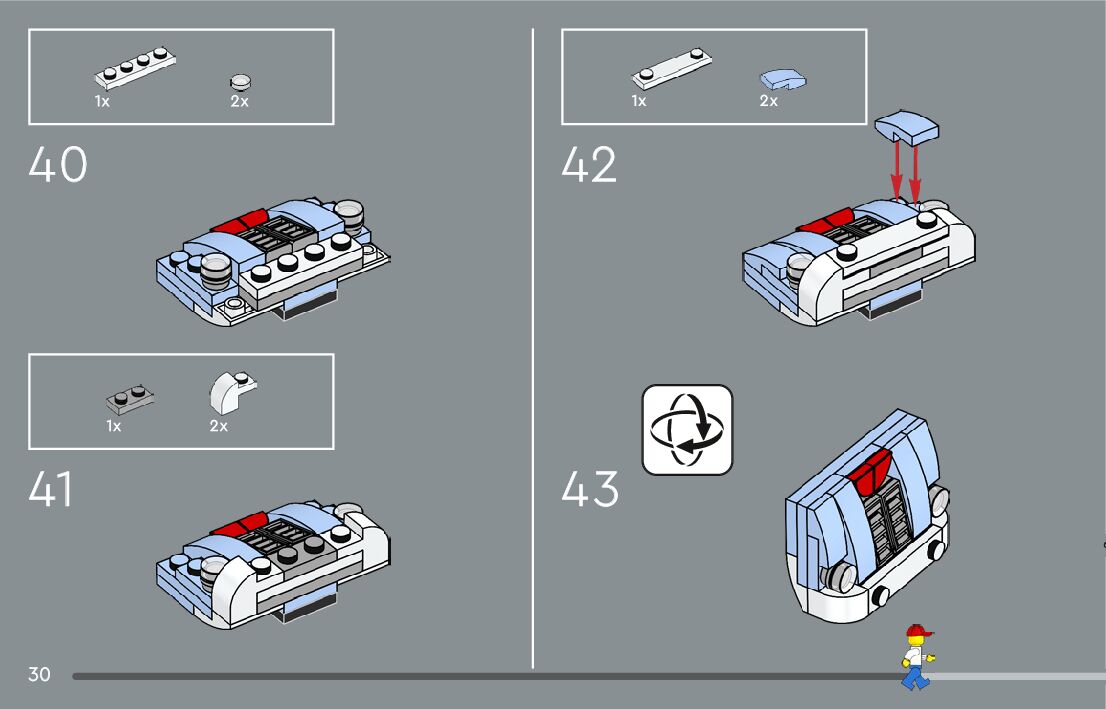 1x
2x

40

1x
2x

41

1x
2x

42

43

30