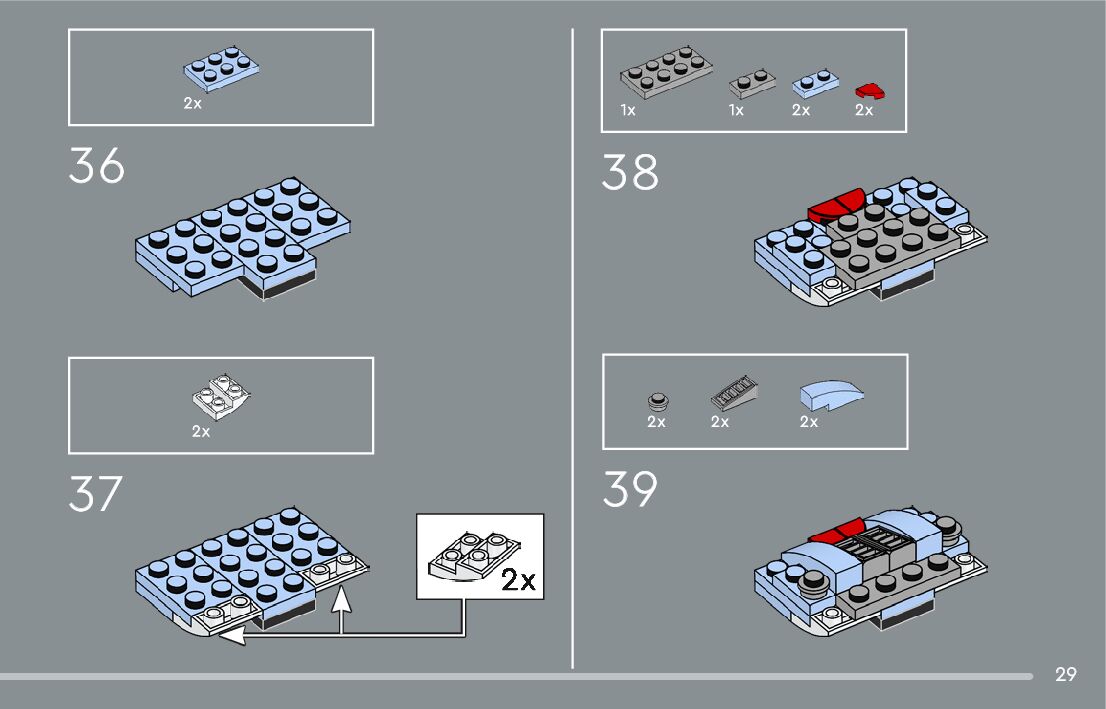 2x

36

2x

37

2x

1x

1x

2x

2x

38

2x

2x

2x

39

29