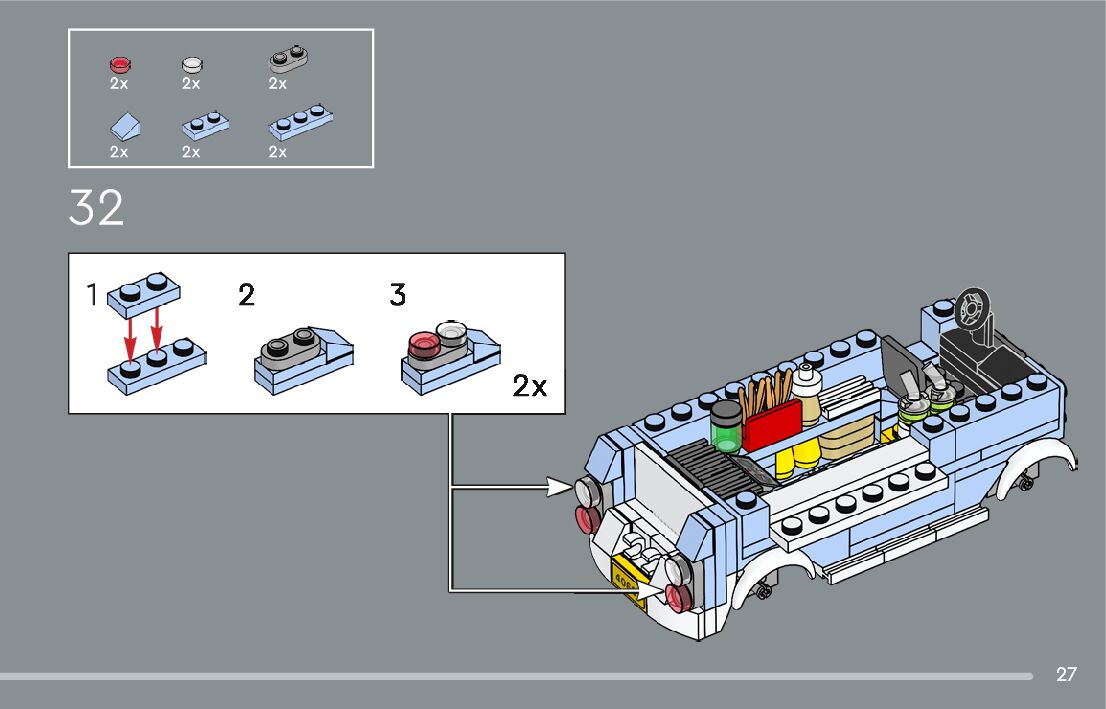 2x 2x 2x
2x 2x 2x

32

1 2 3

2x

27