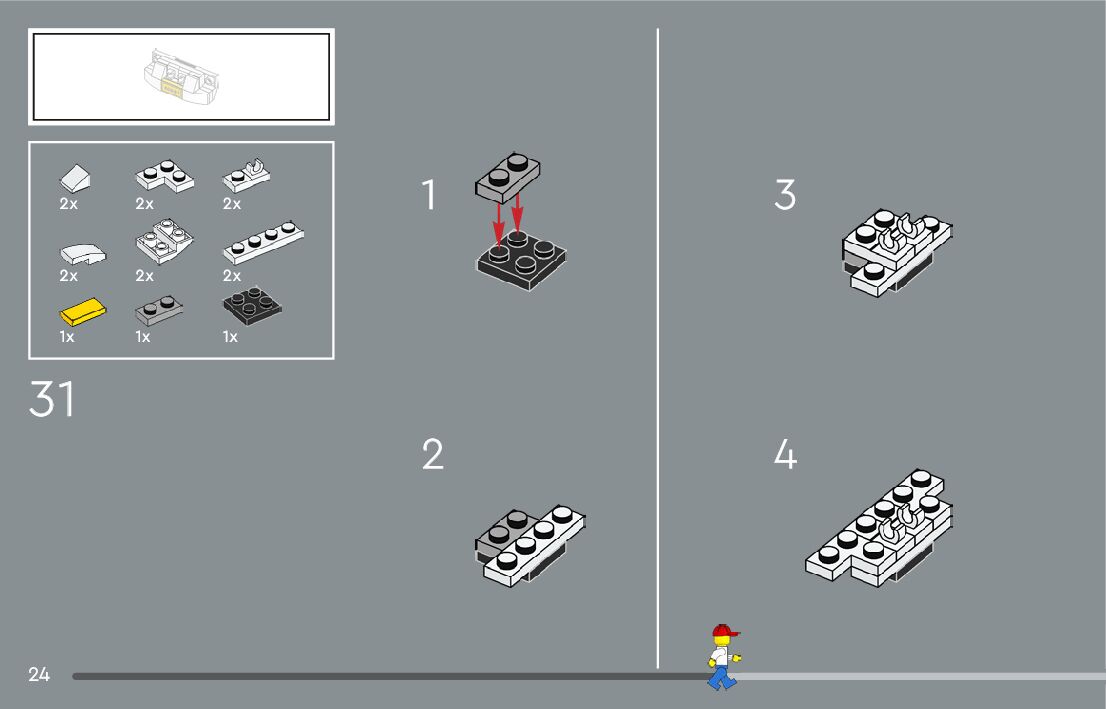 2x 2x 2x
2x 2x 2x
1x 1x 1x

31

1

2

3

4

24