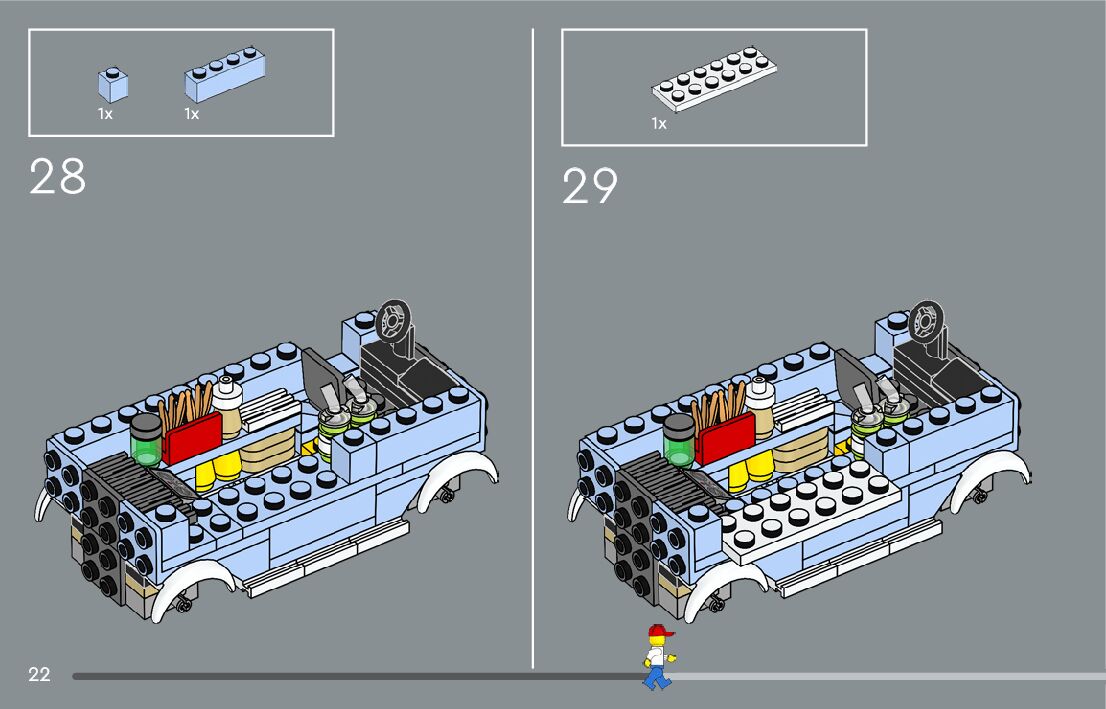 1x 1x

28

1x

29

22