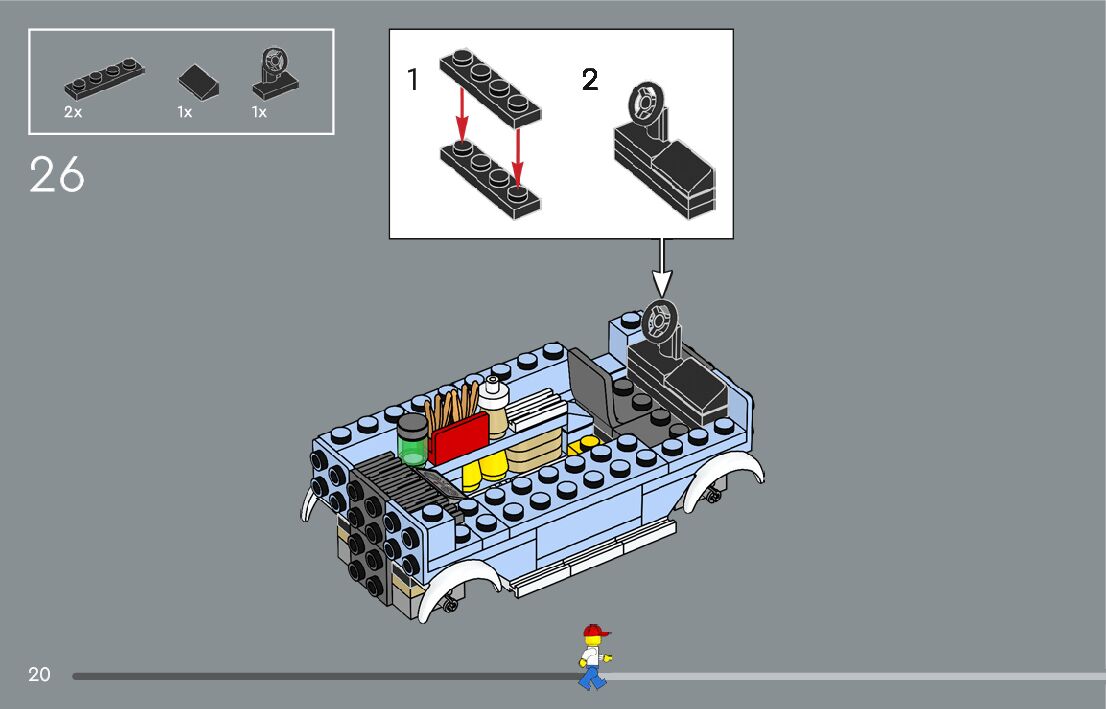 2x
1x
1x

26

1

2

20