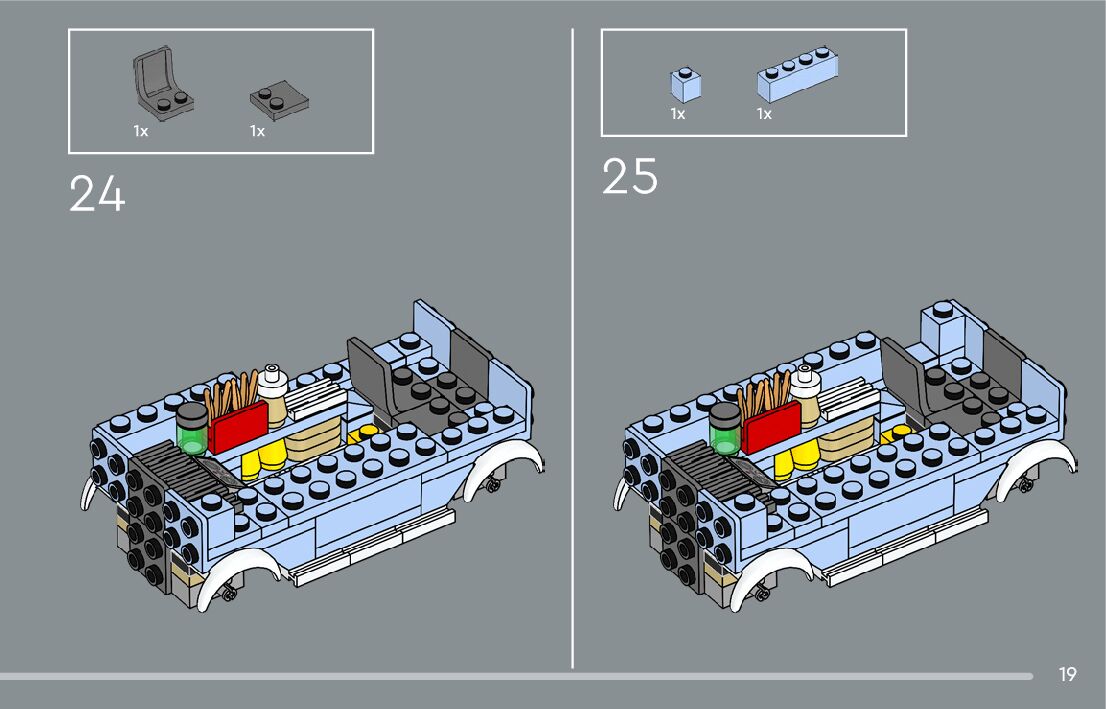 1x 1x

24

1x 1x

25

19