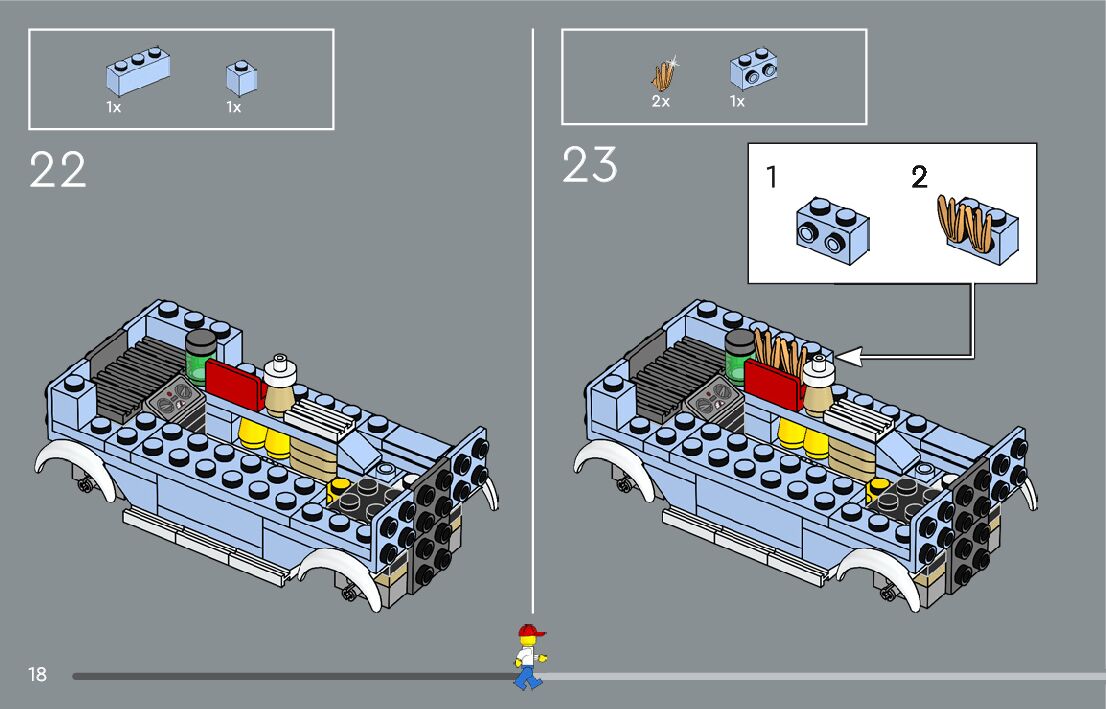 1x 1x

22

2x 1x

23

1 2

18