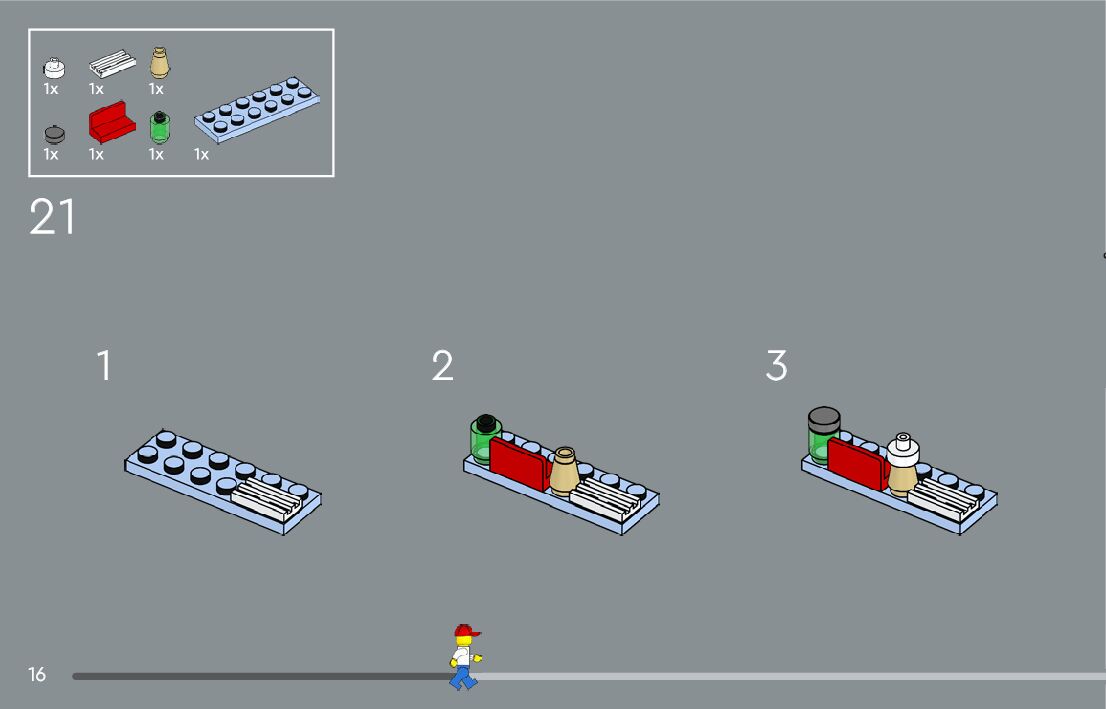 1x 1x 1x
1x 1x 1x 1x

21

1

2

3

16