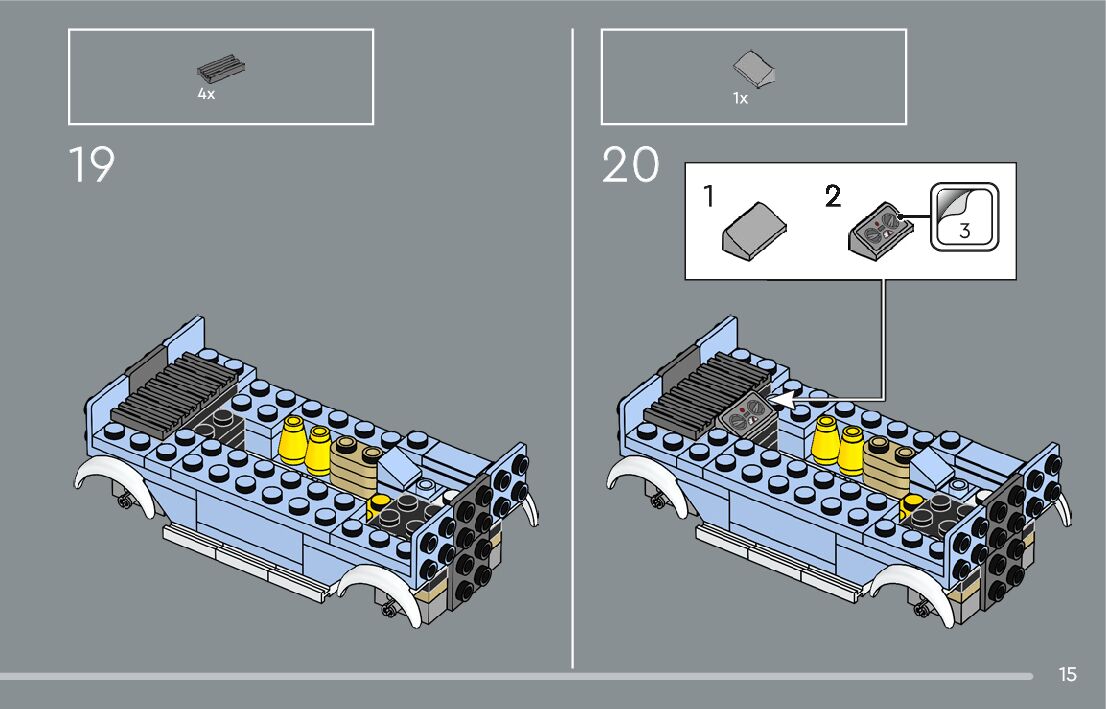 4x

19

1x

20

1

2

3

15