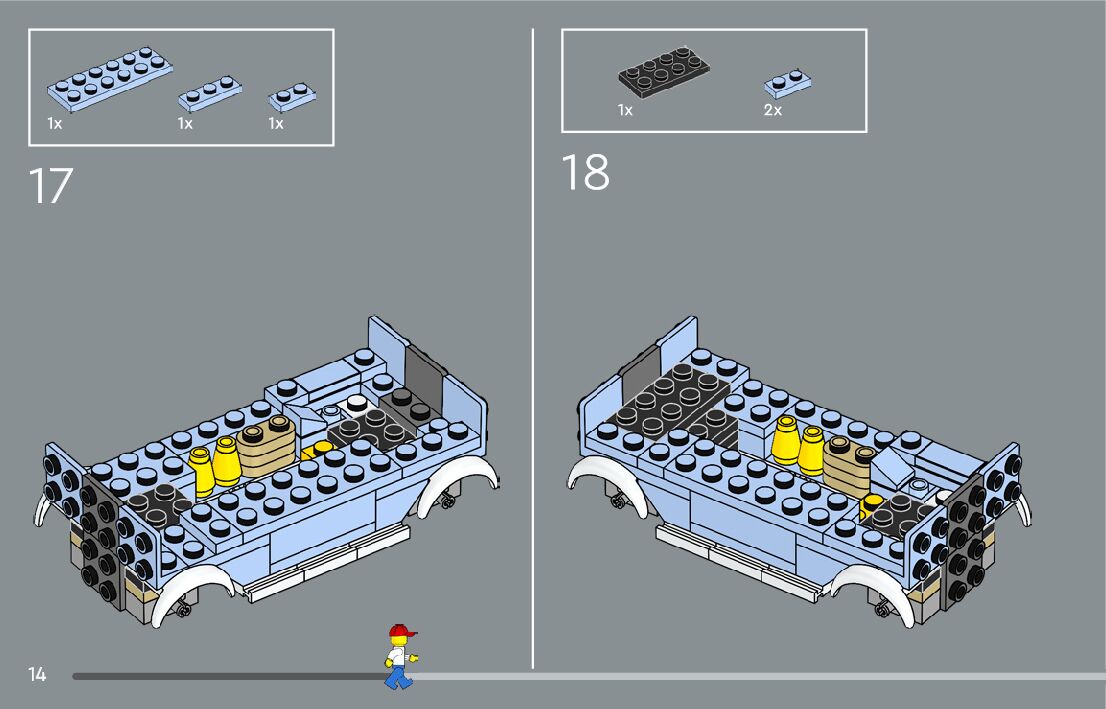 1x 1x 1x

17

1x 2x

18

14