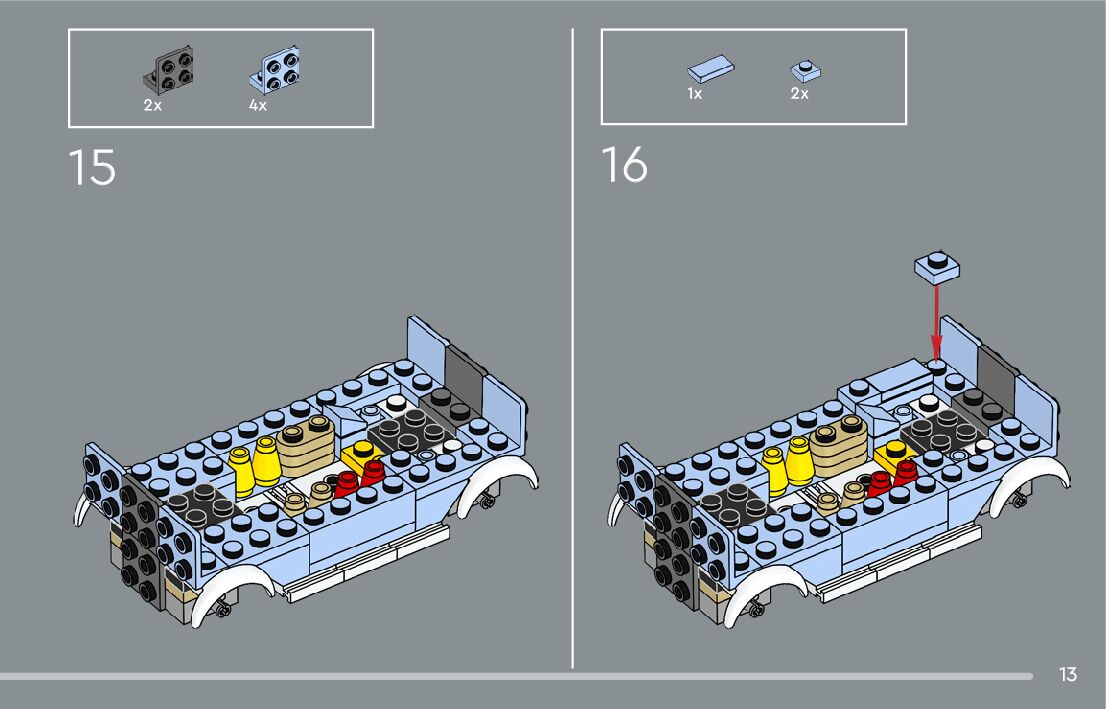 2x 4x

15

1x 2x

16

13