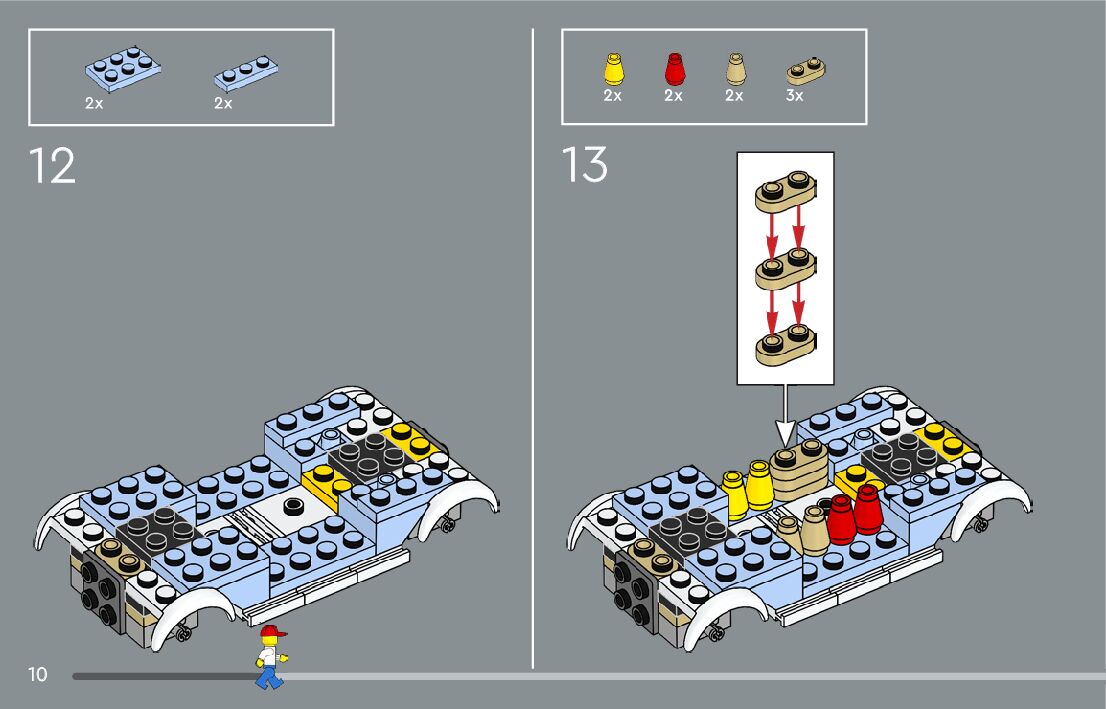 2x 2x

12

2x 2x 2x 3x

13

10