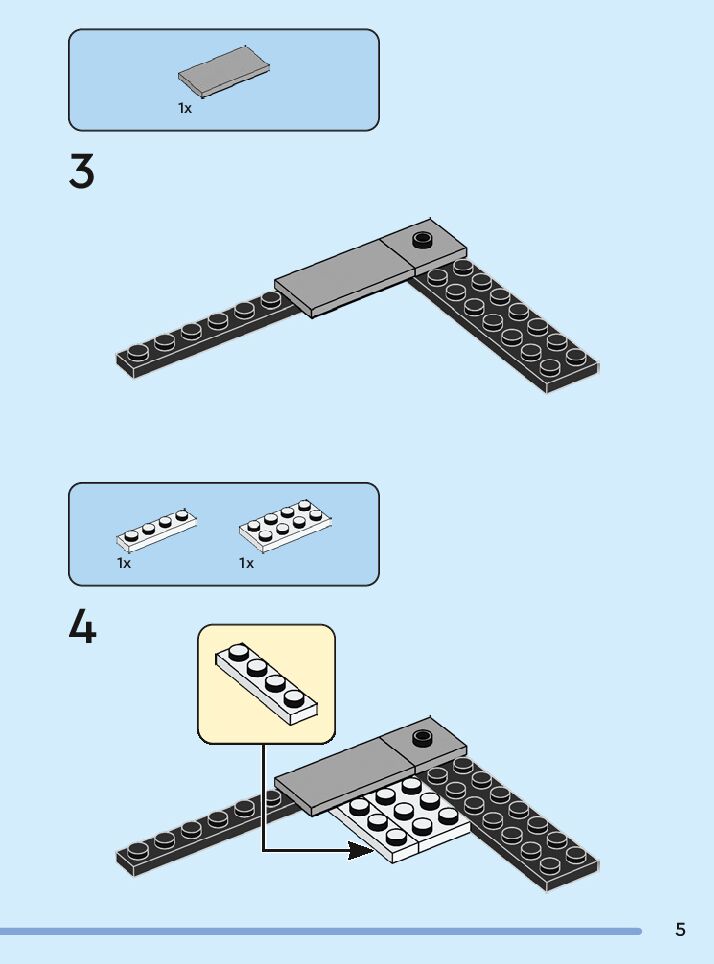 1x

3

1x

1x

4

5