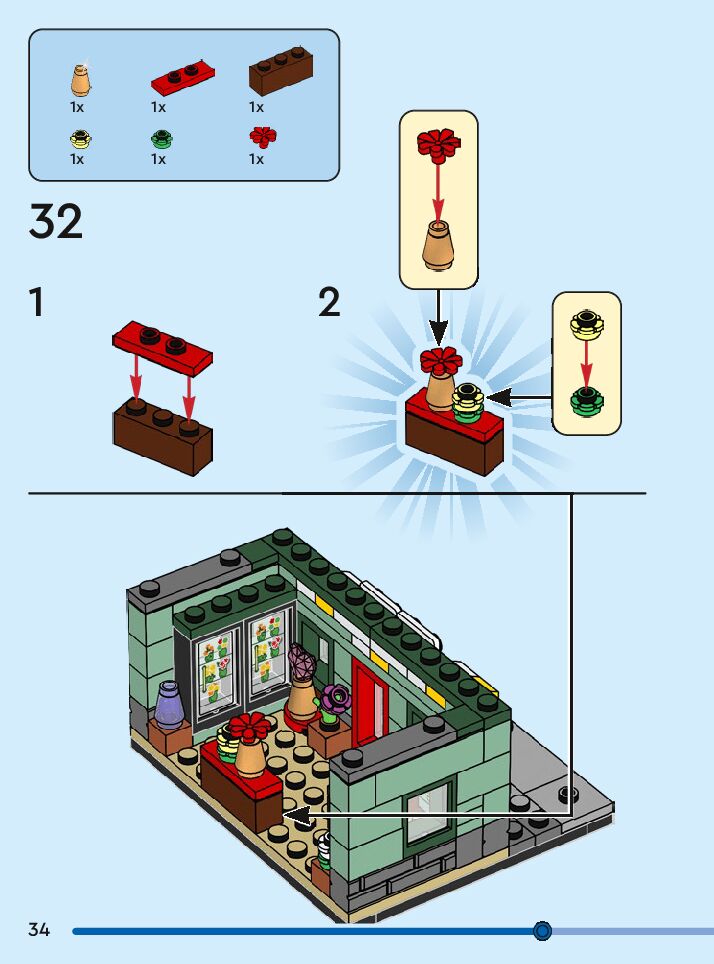 1x 1x 1x
1x 1x 1x

32

1

2

34