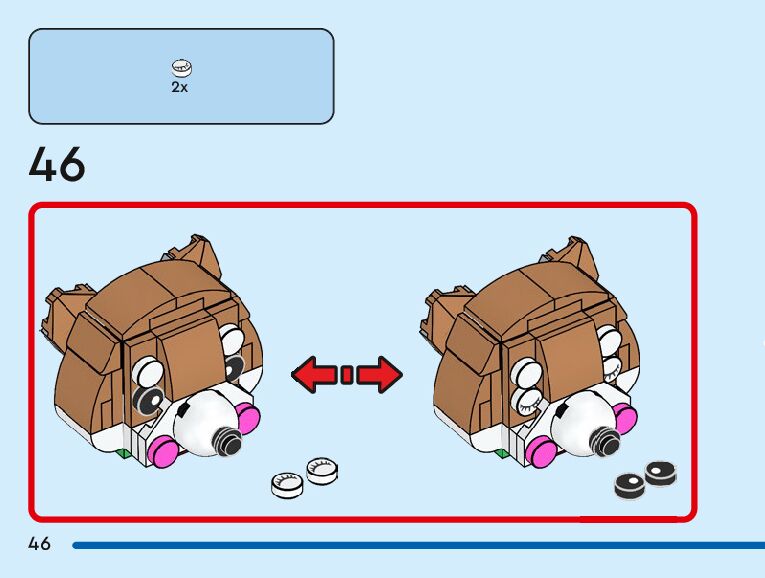 2x

46

46