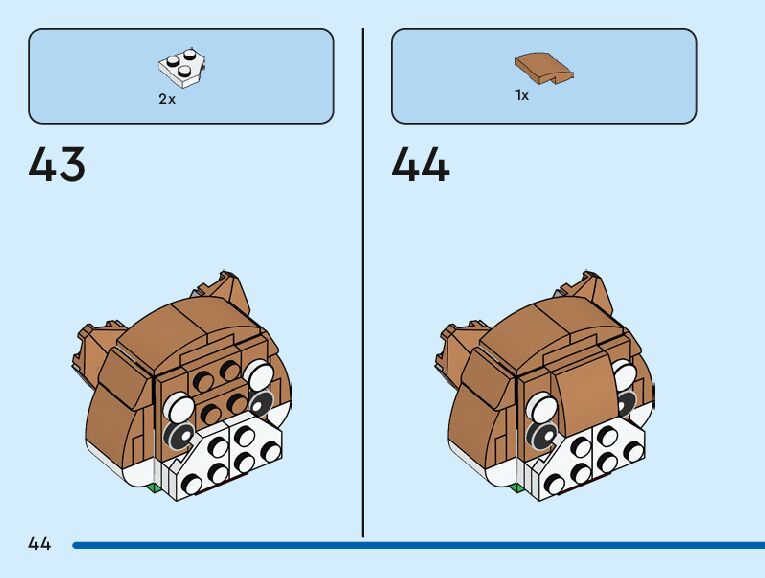 2x

43

1x

44

44